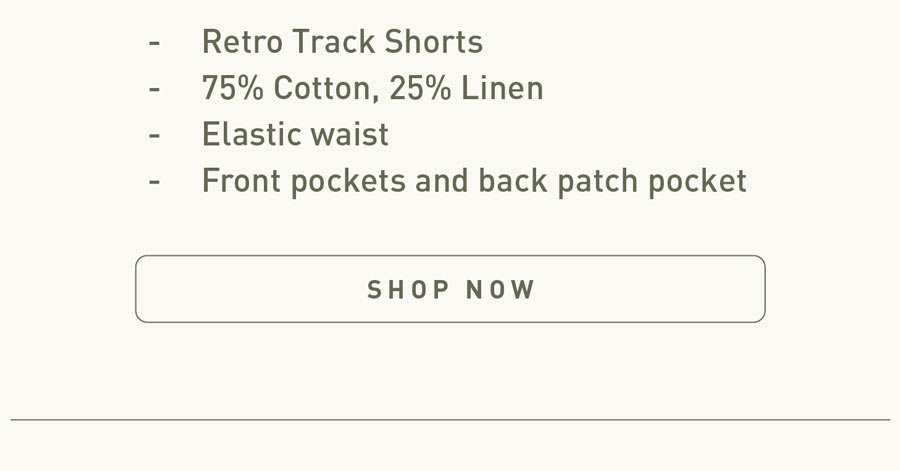 - Retro Track Shorts
- 75% Cotton, 25% Linen
- Elastic waist
- Front pockets and back patch pocket

SHOP NOW