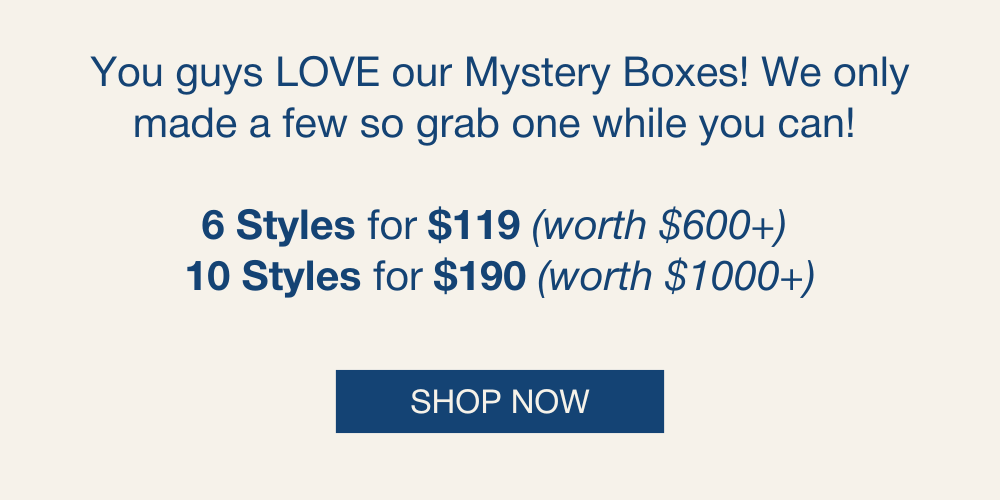 You guys LOVE our Mystery Boxes! We only made a few so grab one while you can!

6 Styles for $119 (worth $600+)
10 Styles for $190 (worth $1000+)

SHOP NOW