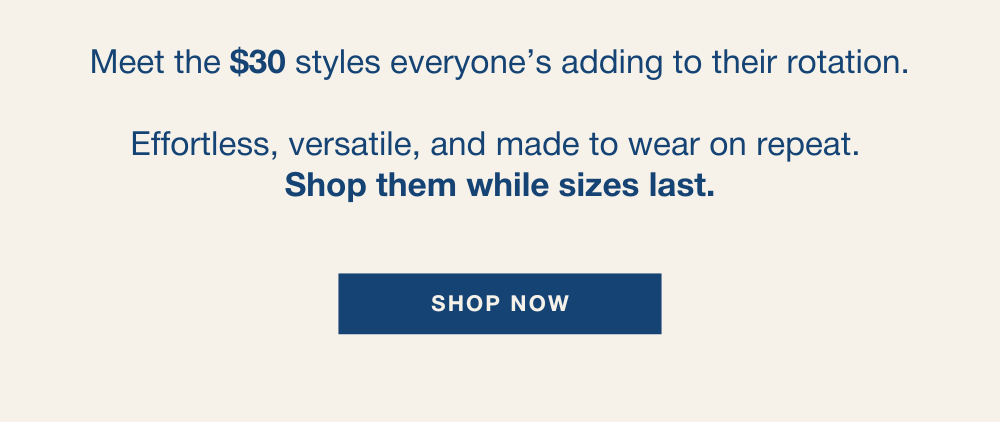 Meet the $30 styles everyone's adding to their rotation.

Effortless, versatile, and made to wear on repeat.
Shop them while sizes last.

SHOP NOW