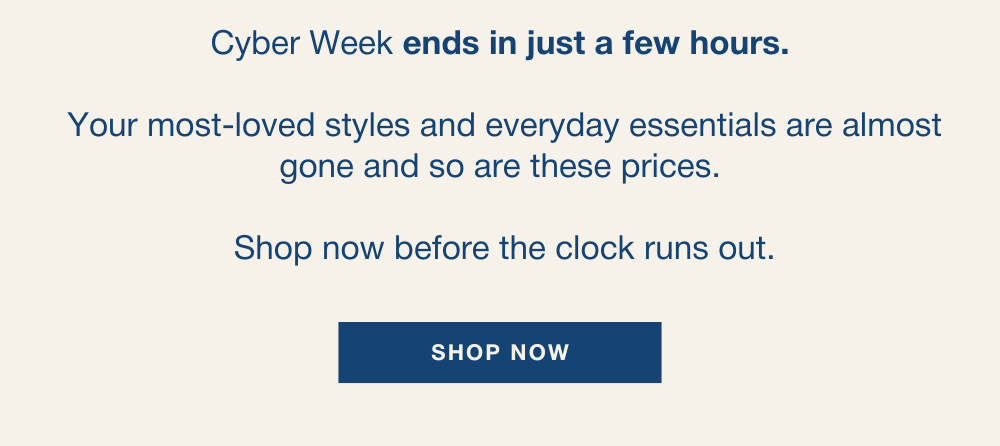 Cyber Week ends in just a few hours.

Your most-loved styles and everyday essentials are almost gone and so are these prices.

Shop now before the clock runs out.

SHOP NOW