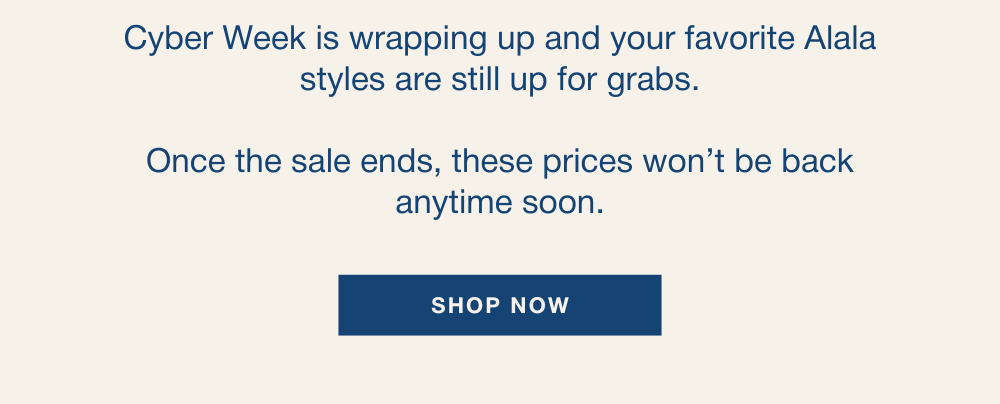 Cyber Week is wrapping up and your favorite Alala styles are still up for grabs.

Once the sale ends, these prices won't be back anytime soon.

SHOP NOW