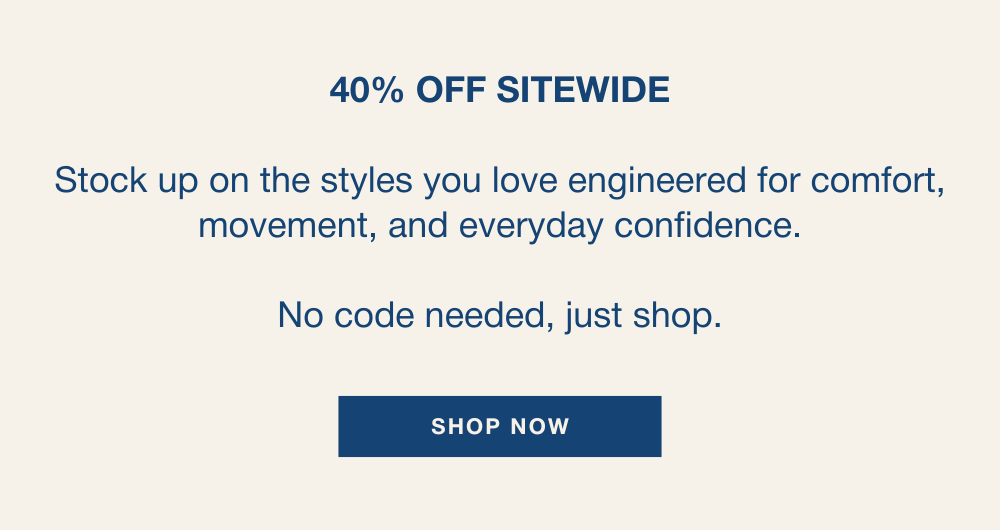 40% OFF SITEWIDE

Stock up on the styles you love engineered for comfort, movement, and everyday confidence.

No code needed, just shop.

SHOP NOW