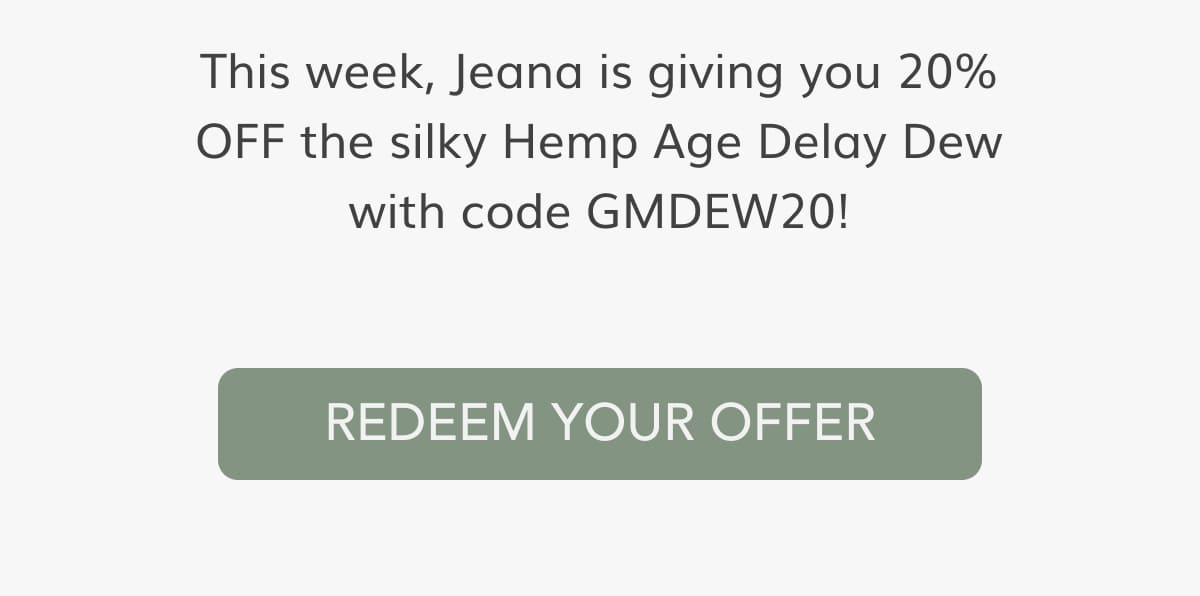 This week, Jeana is giving you 20% OFF the silky Hemp Age Delay Dew with code GMDEW20!

REDEEM YOUR OFFER