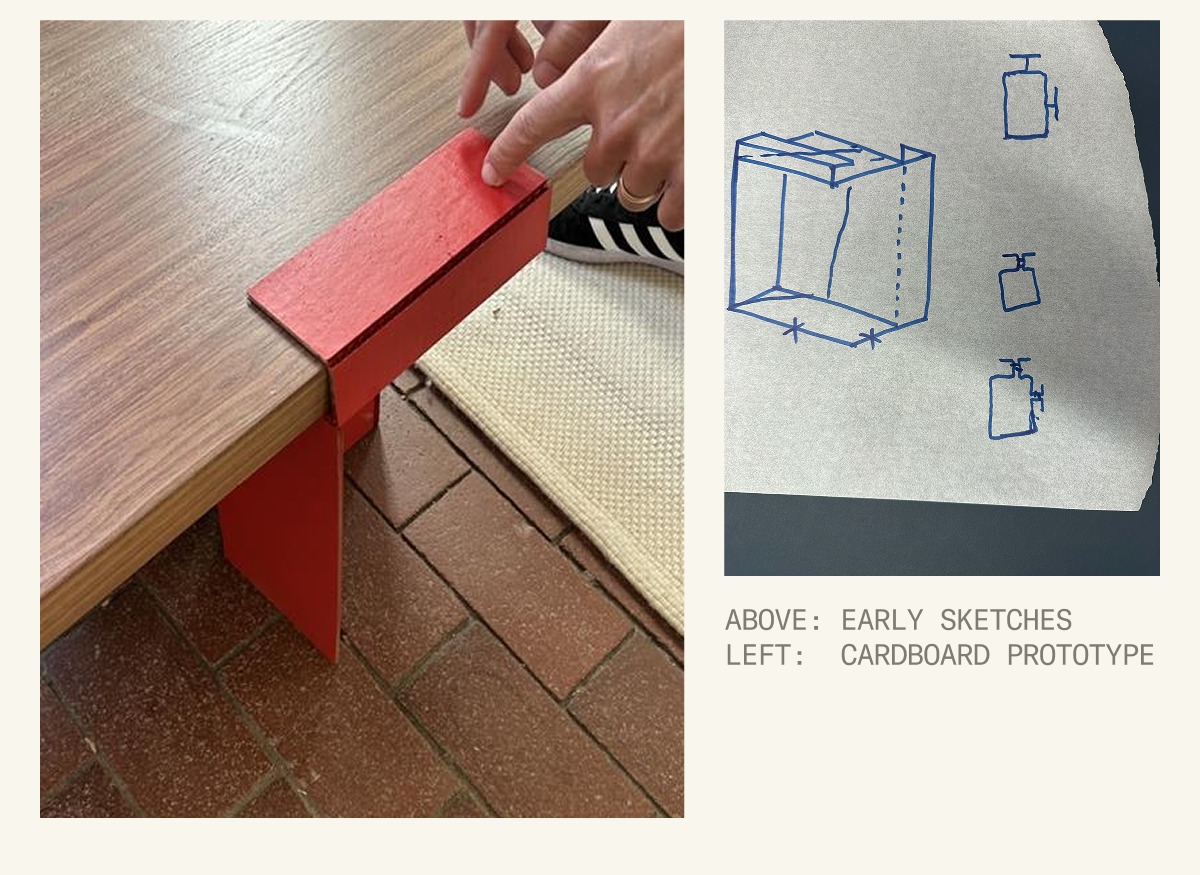 ABOVE: EARLY SKETCHES
LEFT: CARDBOARD PROTOTYPE