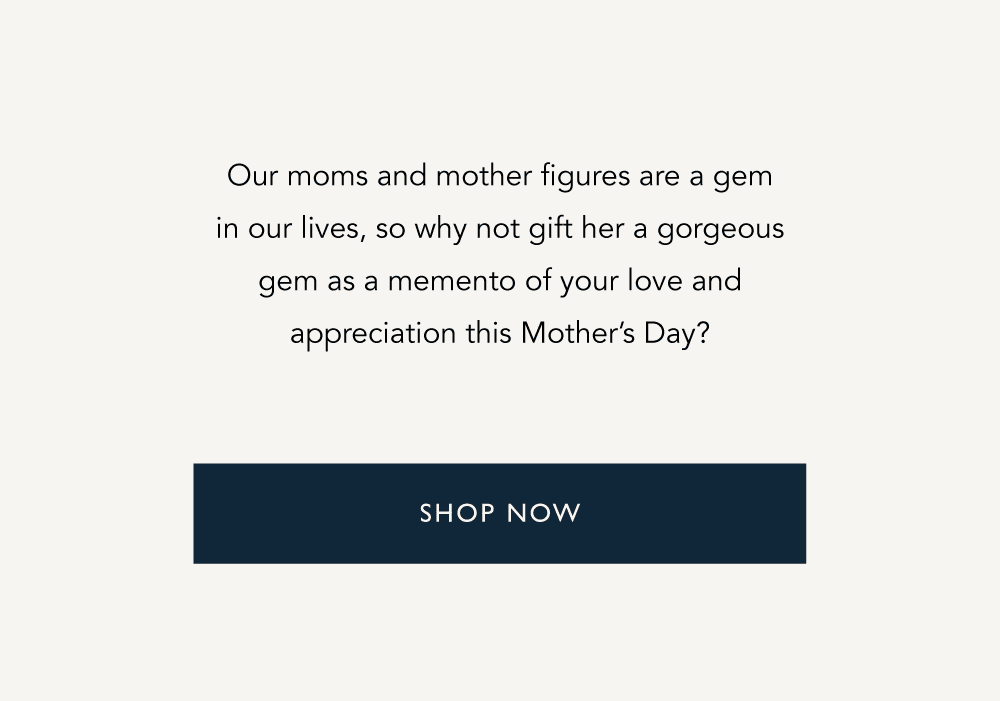 Our moms and mother figures are a gem in our lives, so why not gift her a gorgeous gem as a memento of your love and appreciation this Mother's Day?

SHOP NOW