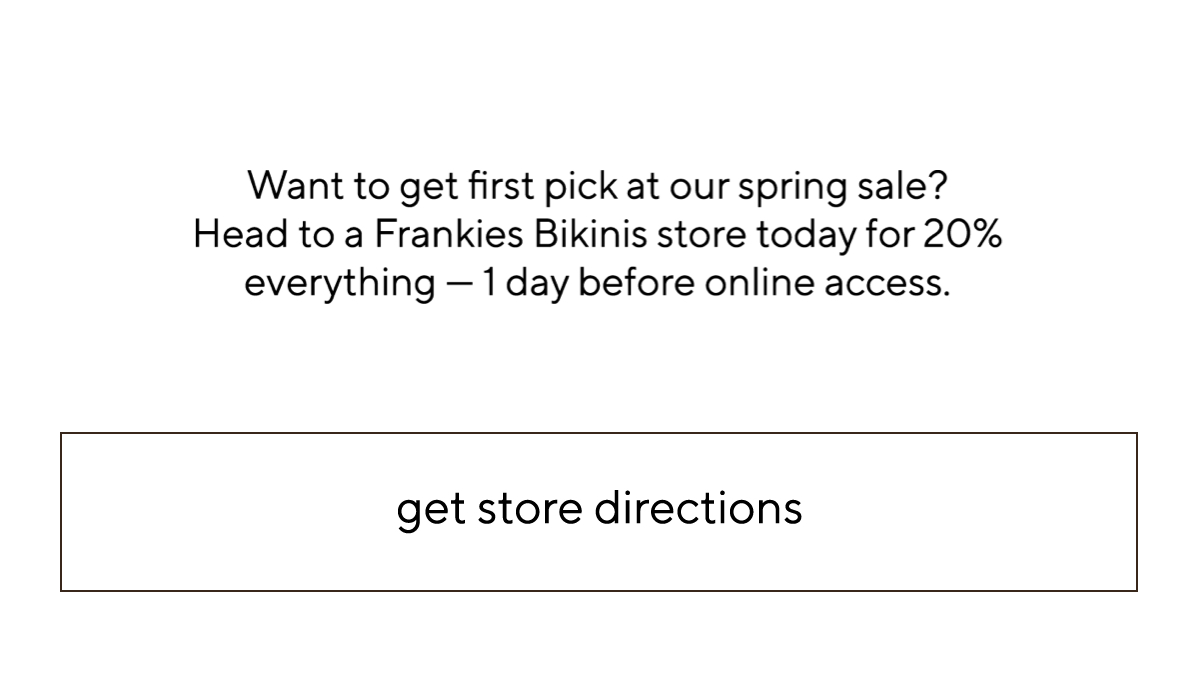 Want to get first pick at our spring sale? Head to a Frankies Bikinis store today for 20% everything — 1 day before online access.

get store directions