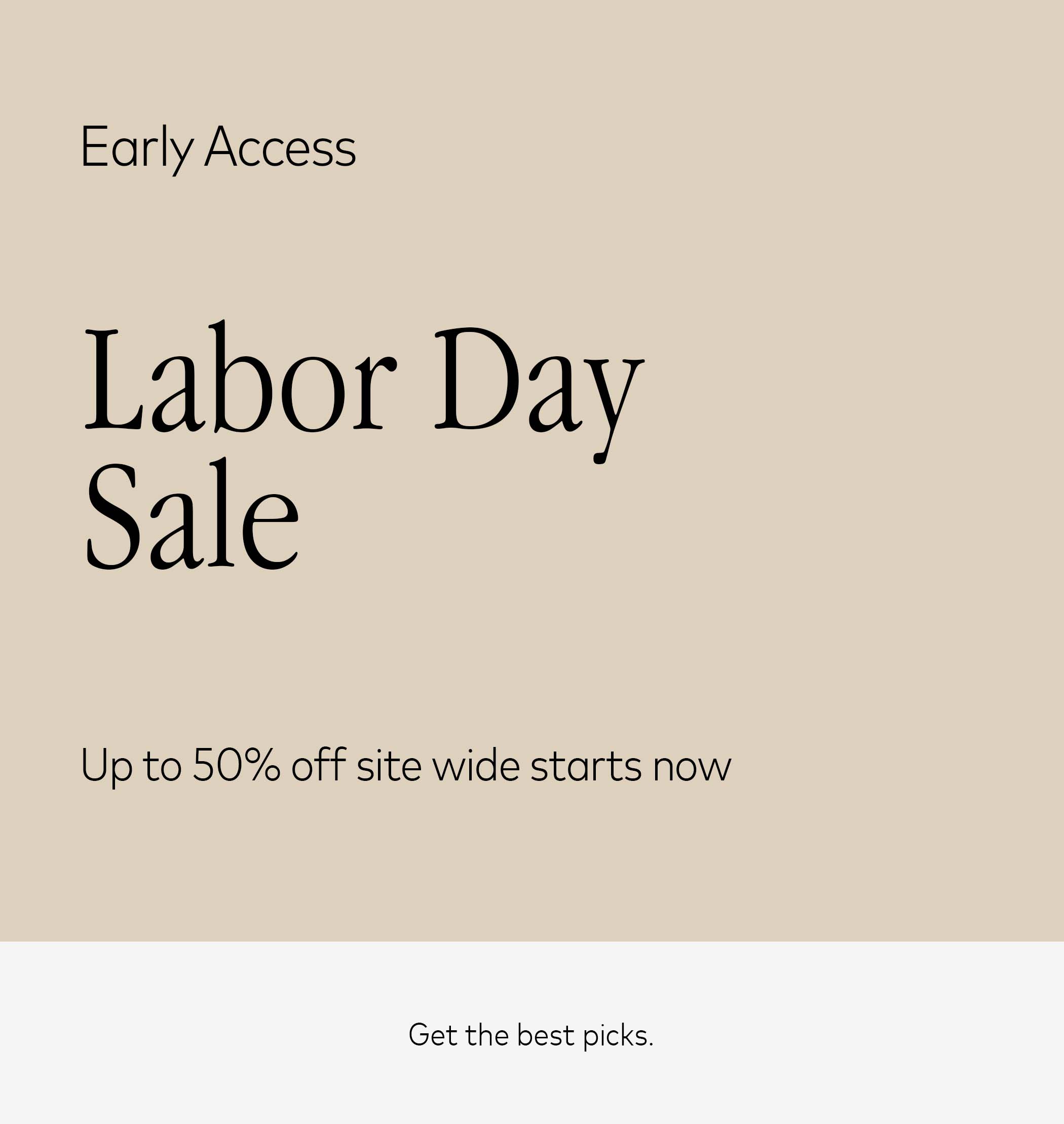 Early Access

Labor Day
Sale

Up to 50% off site wide starts now

Get the best picks.