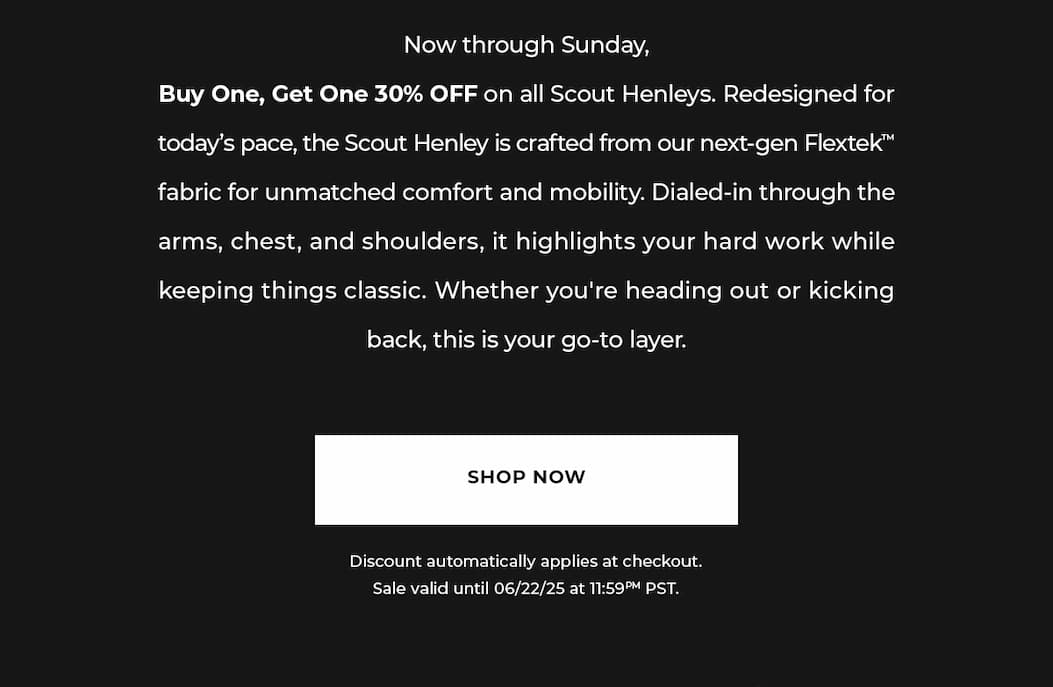 Now through Sunday,

Buy One, Get One 30% OFF on all Scout Henleys. Redesigned for today's pace, the Scout Henley is crafted from our next-gen Flextek™ fabric for unmatched comfort and mobility. Dialed-in through the arms, chest, and shoulders, it highlights your hard work while keeping things classic. Whether you're heading out or kicking back, this is your go-to layer.

SHOP NOW

Discount automatically applies at checkout.
Sale valid until 06/22/25 at 11:59PM PST.