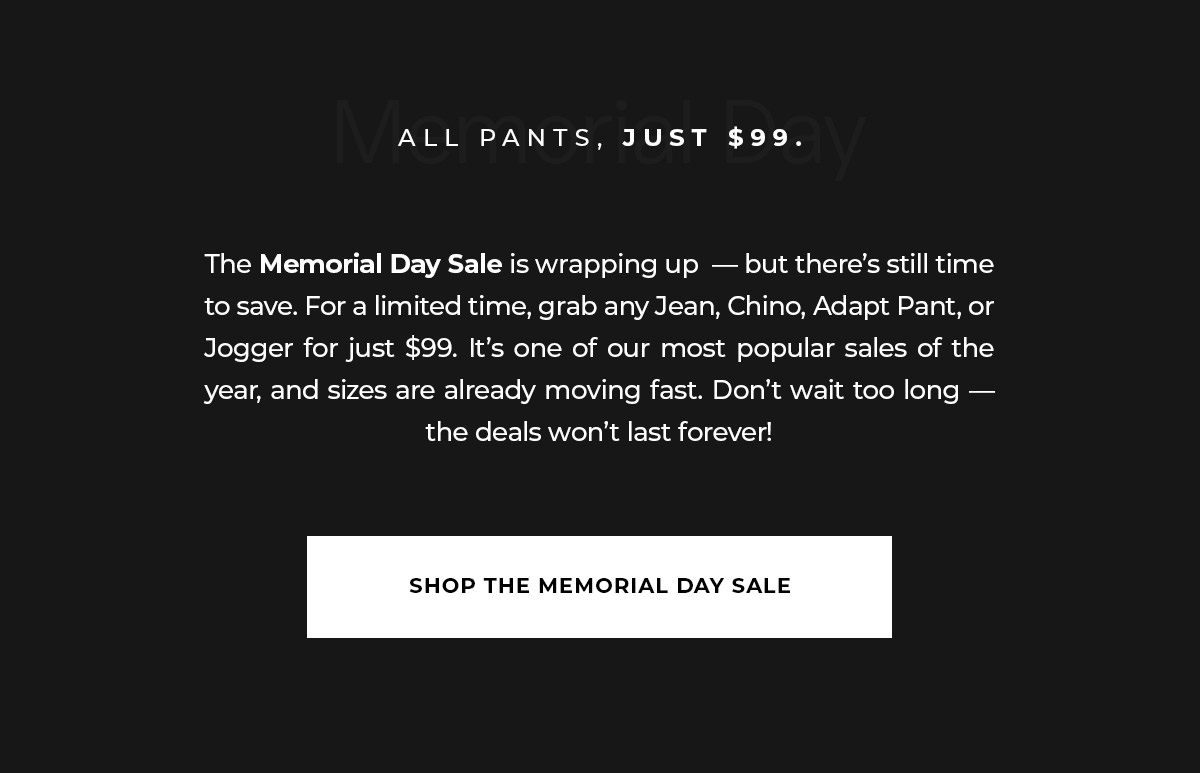 ALL PANTS, JUST $99.

The Memorial Day Sale is wrapping up — but there's still time to save. For a limited time, grab any Jean, Chino, Adapt Pant, or Jogger for just $99. It's one of our most popular sales of the year, and sizes are already moving fast. Don't wait too long — the deals won't last forever!

SHOP THE MEMORIAL DAY SALE

Memorial Day