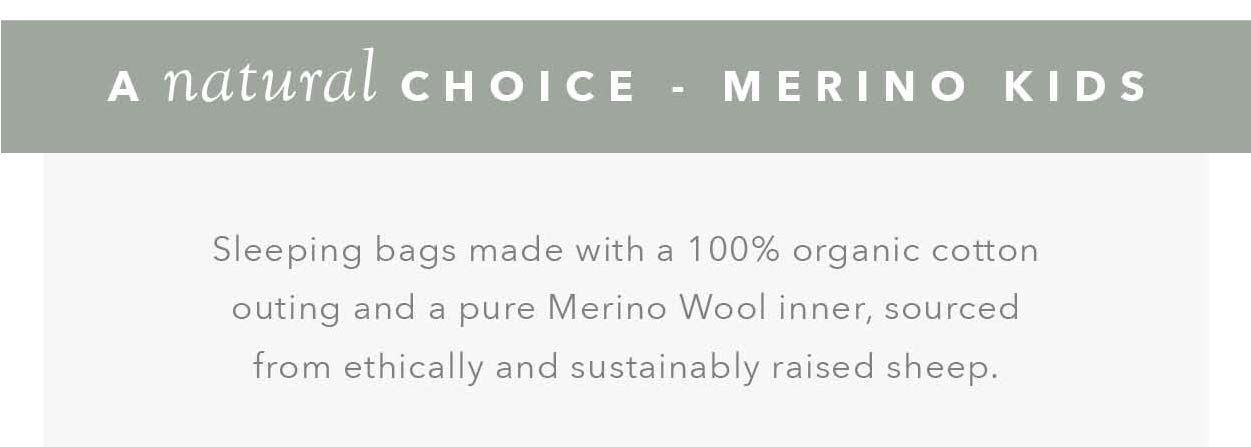 A natural CHOICE - MERINO KIDS

Sleeping bags made with a 100% organic cotton outing and a pure Merino Wool inner, sourced from ethically and sustainably raised sheep.