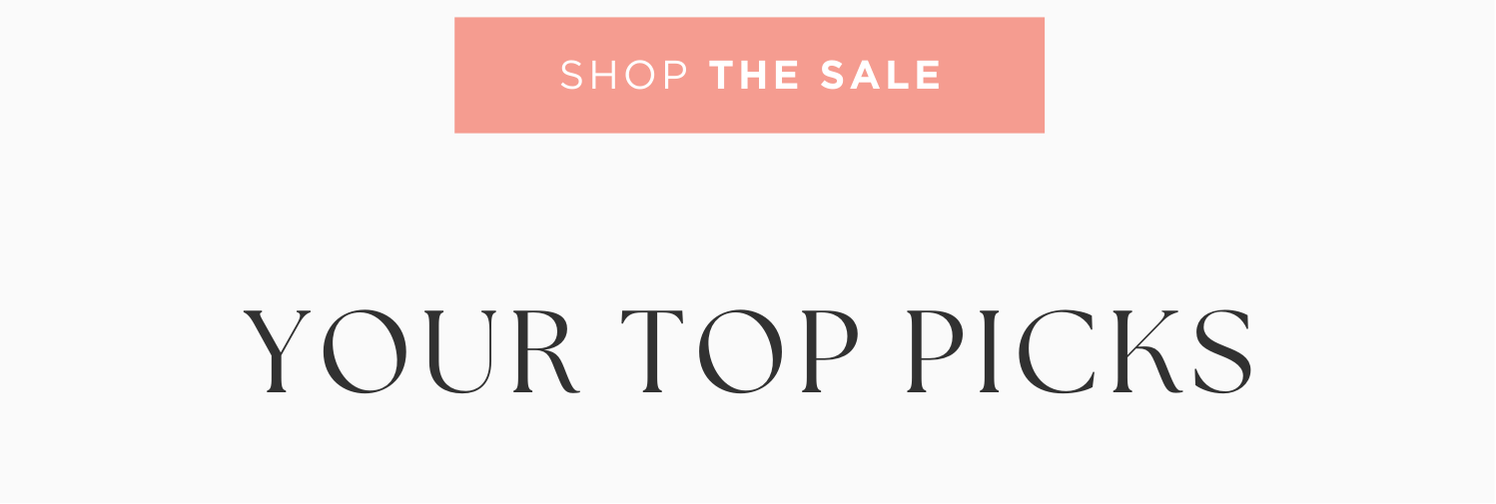 SHOP THE SALE

YOUR TOP PICKS