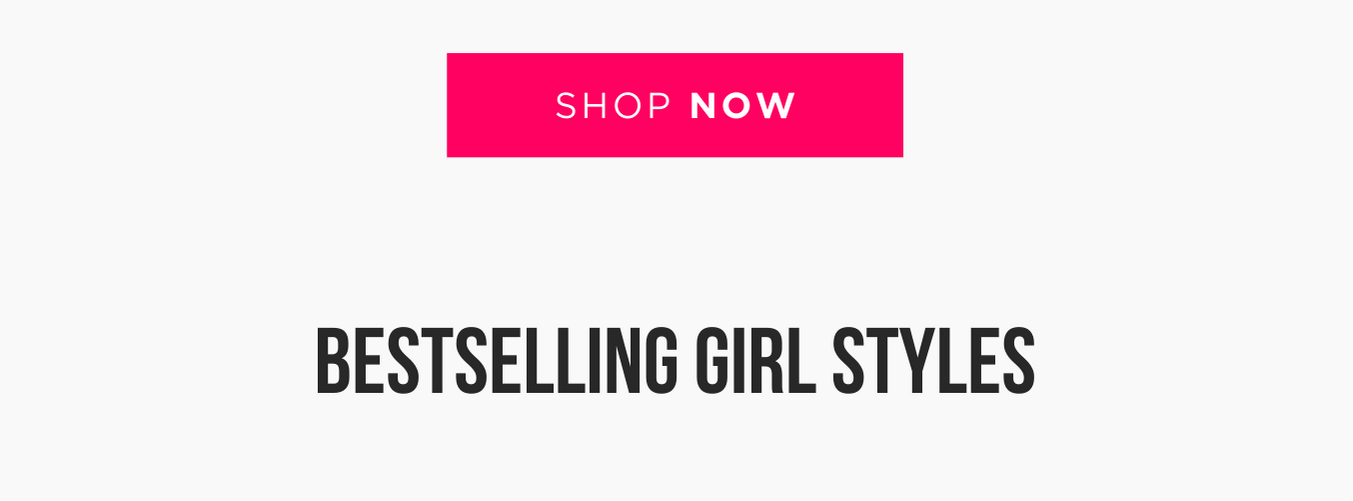 SHOP NOW

BESTSELLING GIRL STYLES