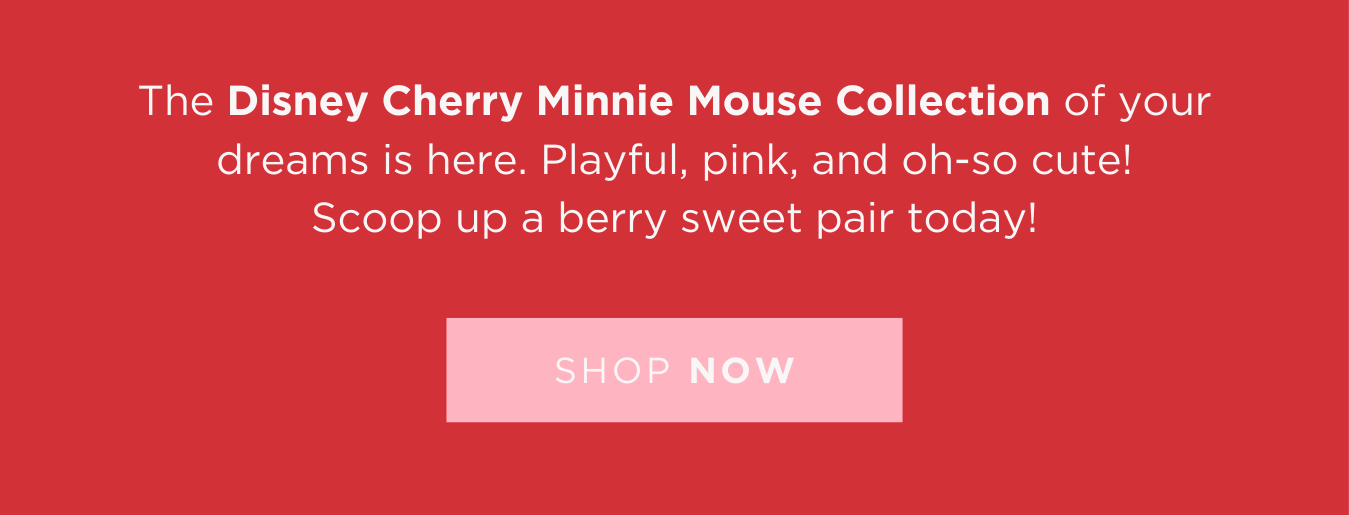 The Disney Cherry Minnie Mouse Collection of your dreams is here. Playful, pink, and oh-so cute! Scoop up a berry sweet pair today!

SHOP NOW