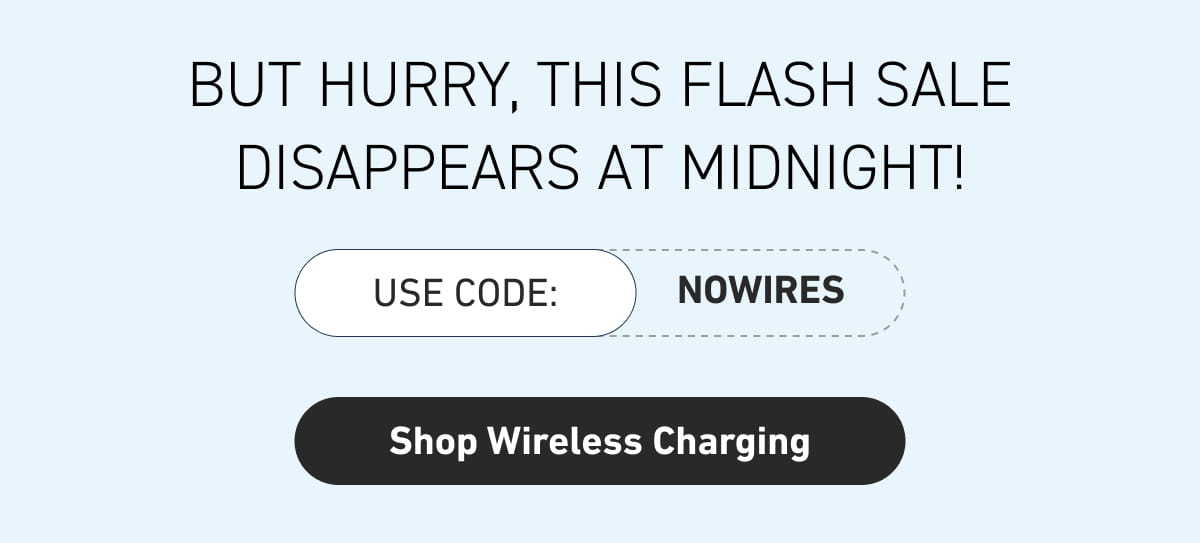 BUT HURRY, THIS FLASH SALE DISAPPEARS AT MIDNIGHT!

USE CODE:

NOWIRES

Shop Wireless Charging