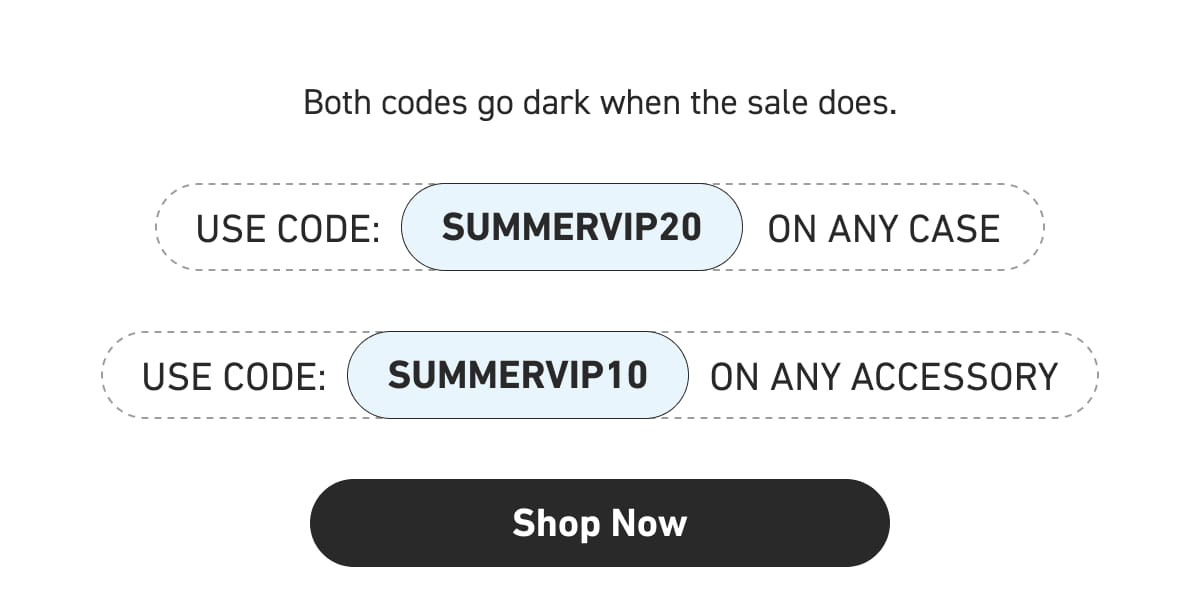 Both codes go dark when the sale does.

USE CODE: SUMMERVIP20 ON ANY CASE

USE CODE: SUMMERVIP10 ON ANY ACCESSORY

Shop Now