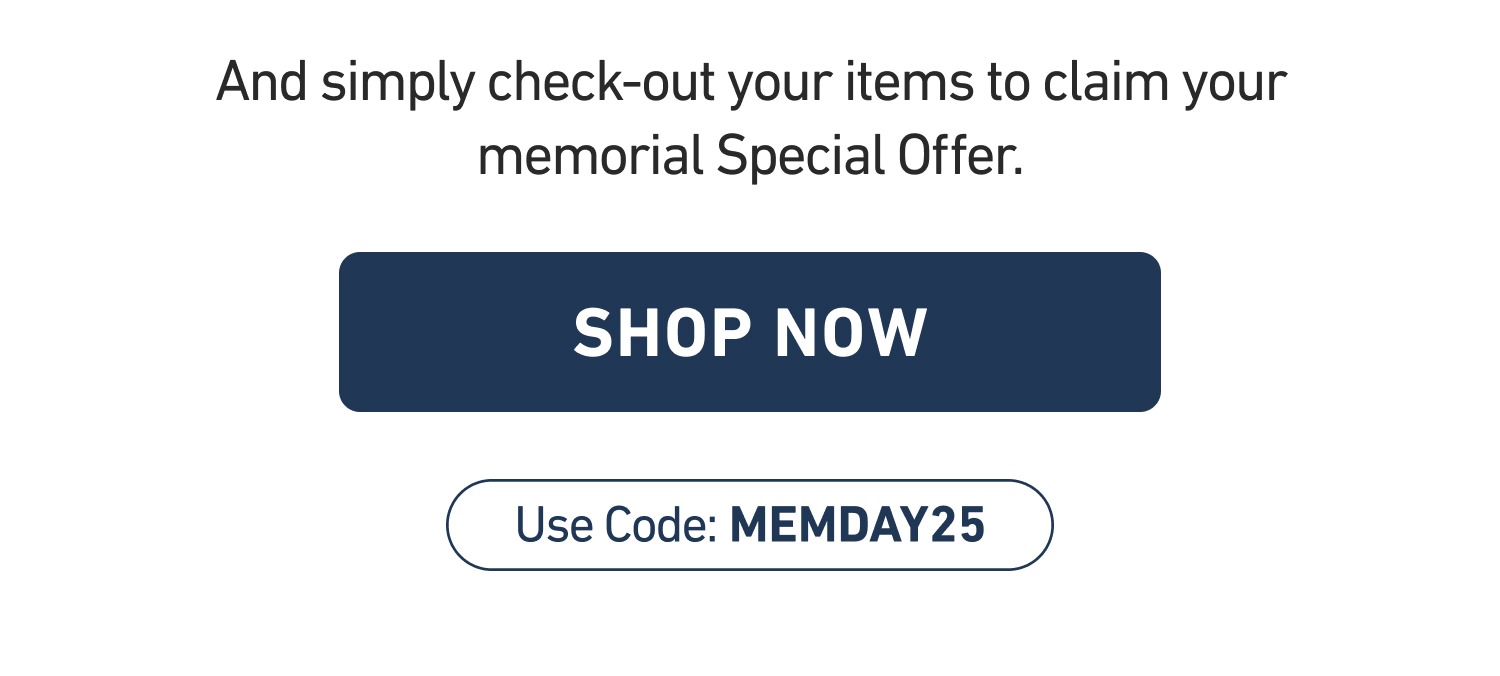 And simply check-out your items to claim your memorial Special Offer.

SHOP NOW

Use Code: MEMDAY25