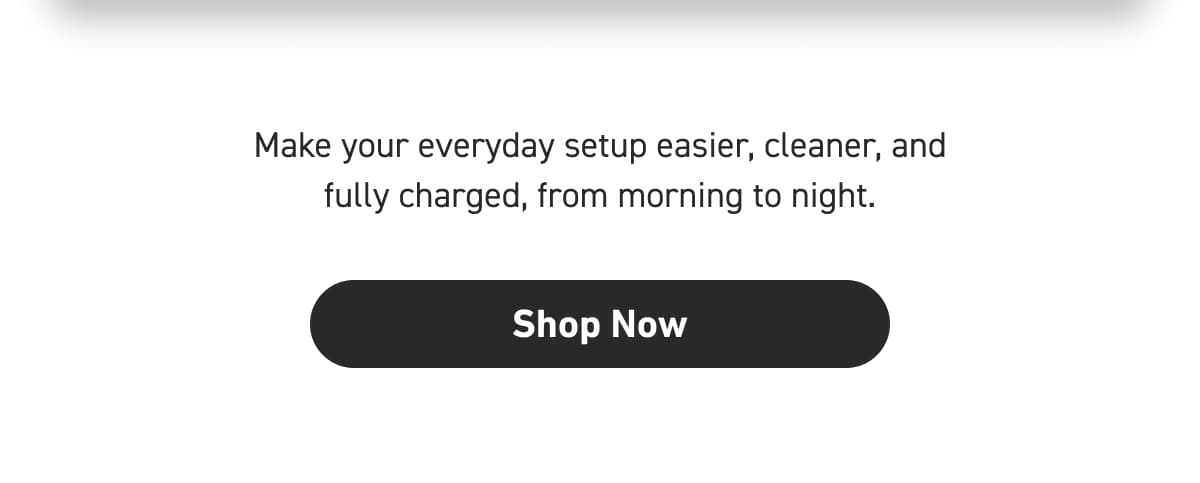 Make your everyday setup easier, cleaner, and fully charged, from morning to night.

Shop Now