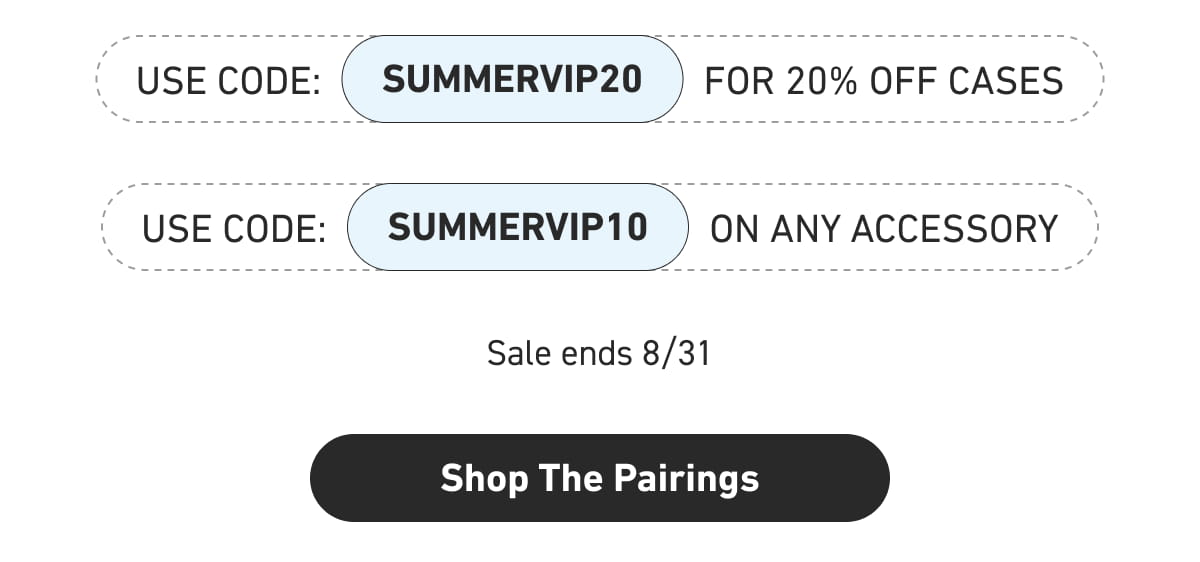 USE CODE: SUMMERVIP20 FOR 20% OFF CASES

USE CODE: SUMMERVIP10 ON ANY ACCESSORY

Sale ends 8/31

Shop The Pairings