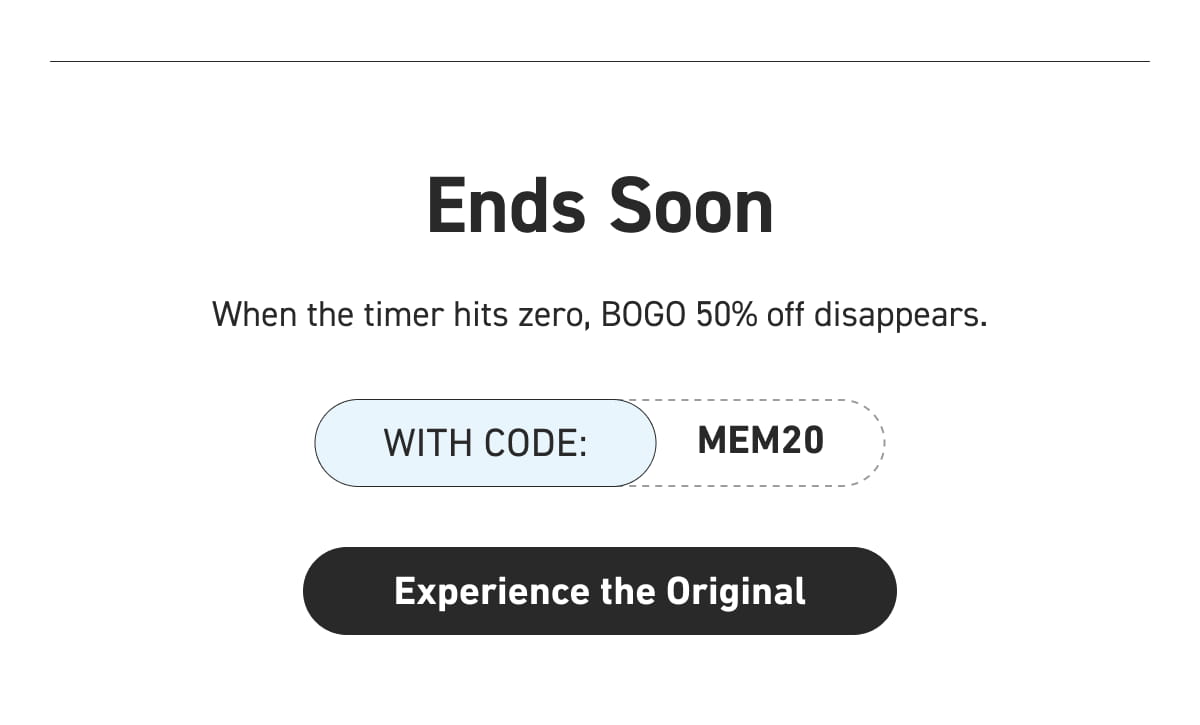 Ends Soon

When the timer hits zero, BOGO 50% off disappears.

WITH CODE: MEM20

Experience the Original