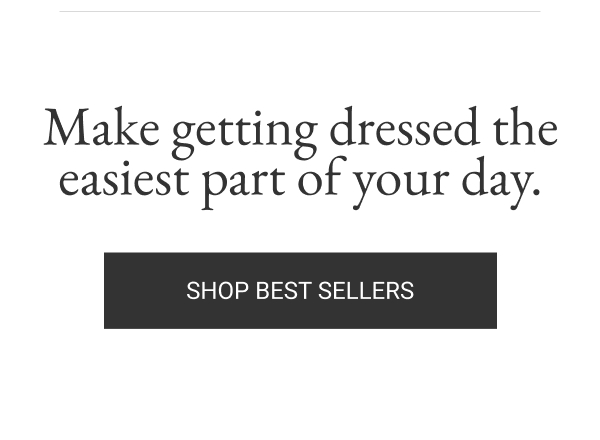 Make getting dressed the easiest part of your day.

SHOP BEST SELLERS