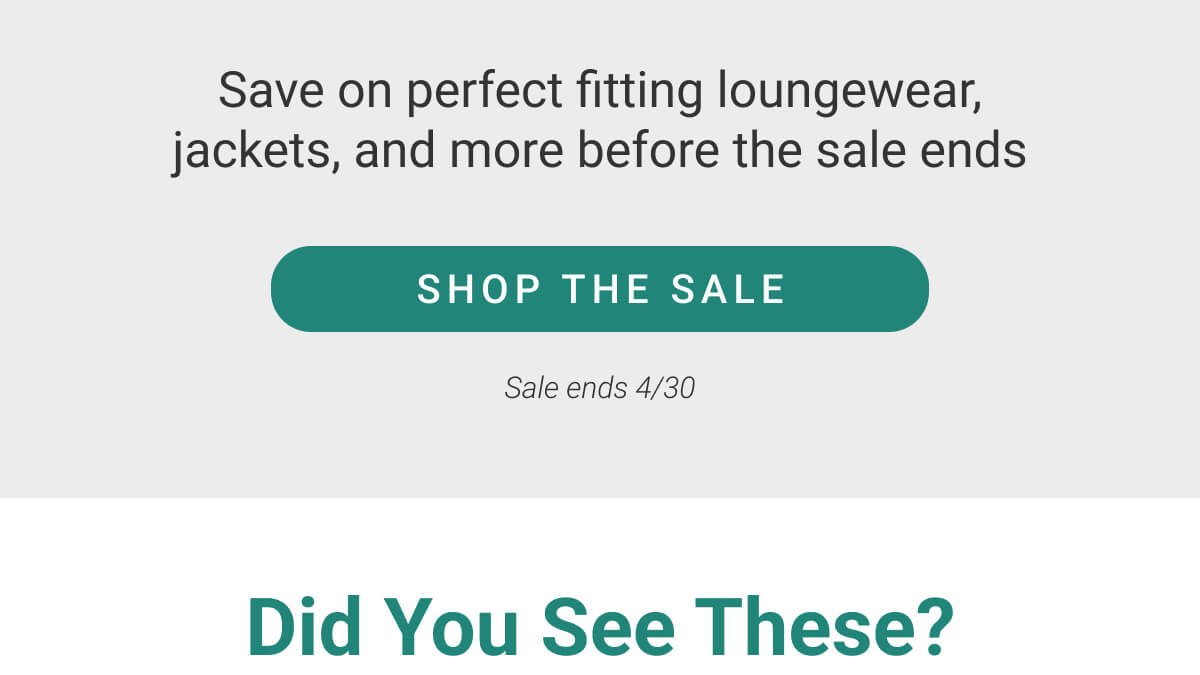 Save on perfect fitting loungewear, jackets, and more before the sale ends

SHOP THE SALE

Sale ends 4/30

Did You See These?