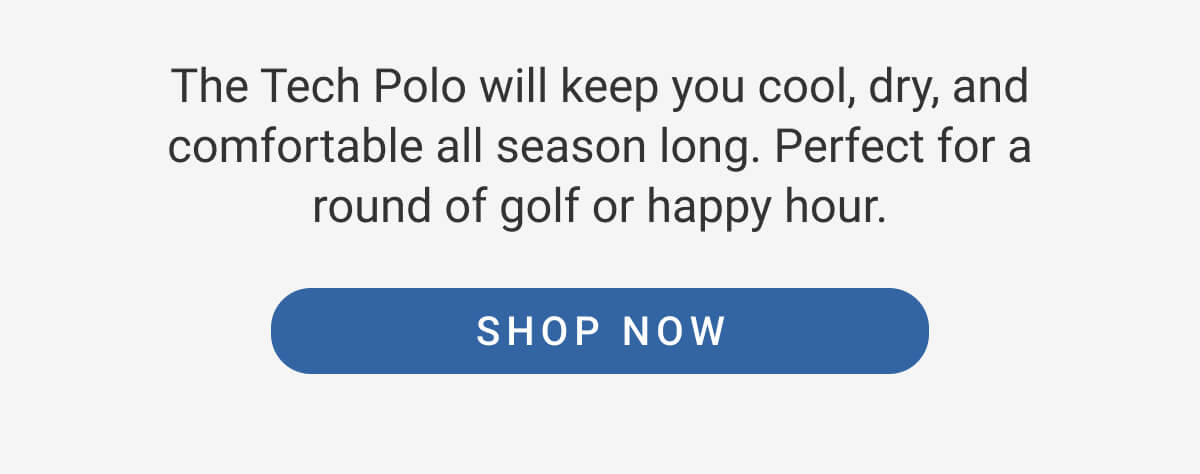 The Tech Polo will keep you cool, dry, and comfortable all season long. Perfect for a round of golf or happy hour.

SHOP NOW