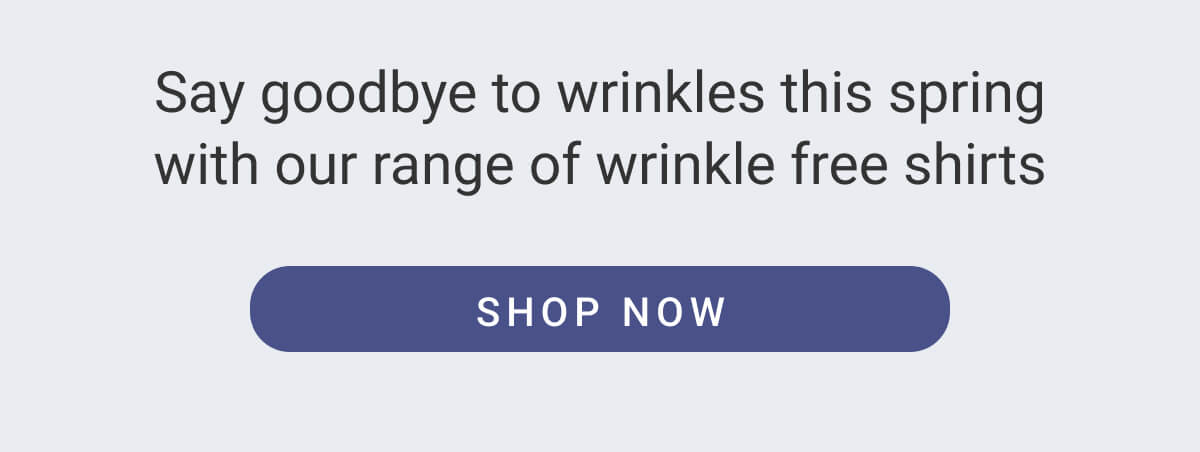 Say goodbye to wrinkles this spring with our range of wrinkle free shirts

SHOP NOW