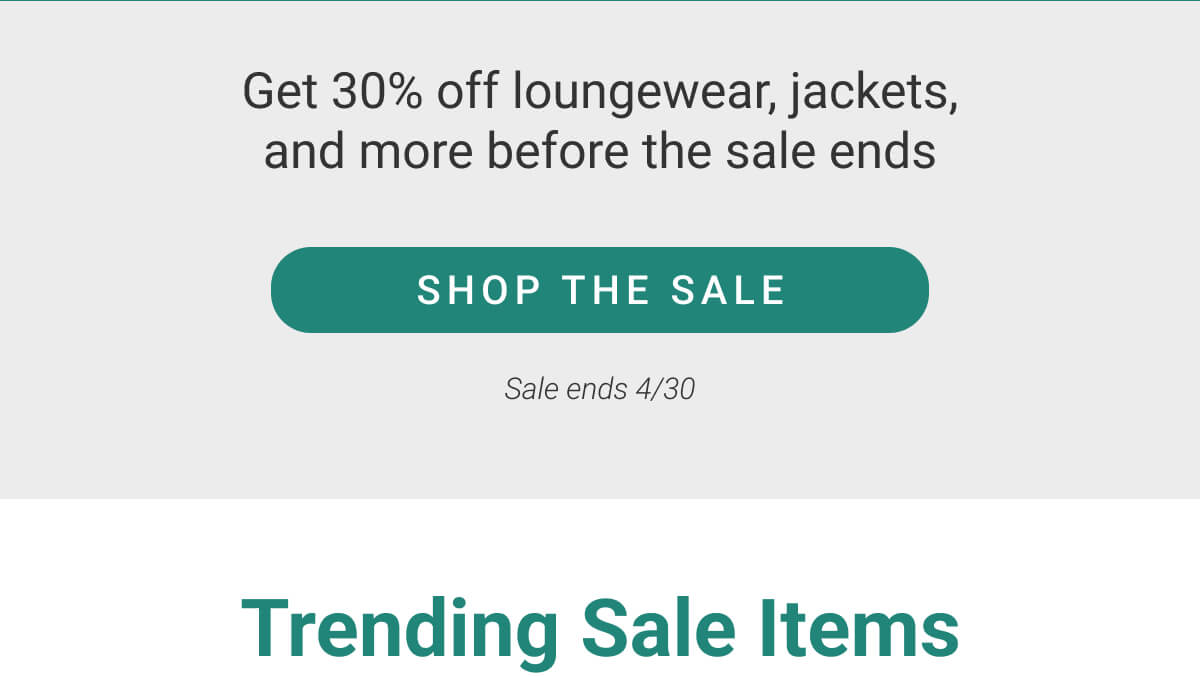 Get 30% off loungewear, jackets, and more before the sale ends

SHOP THE SALE

Sale ends 4/30

Trending Sale Items