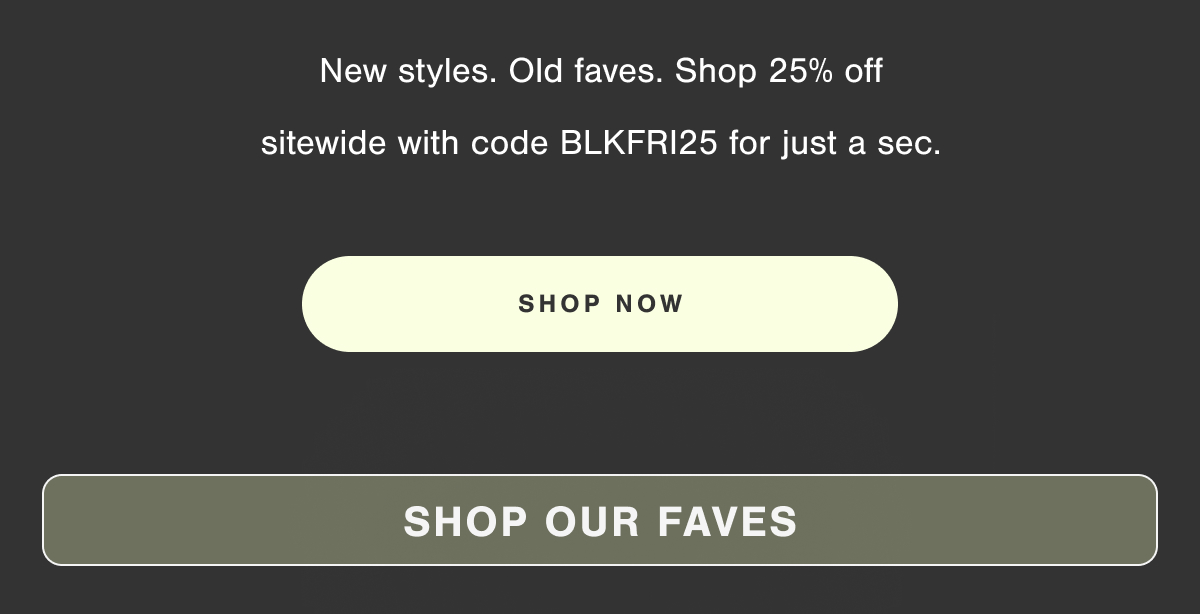 New styles. Old faves. Shop 25% off sitewide with code BLKFRI25 for just a sec.

SHOP NOW

SHOP OUR FAVES