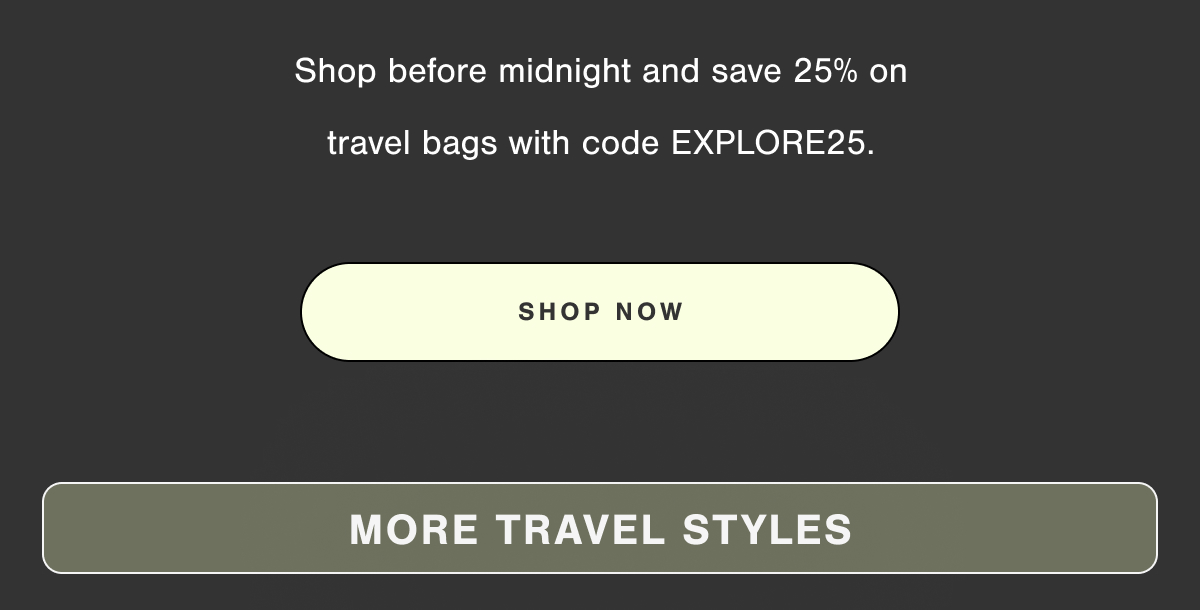 Shop before midnight and save 25% on travel bags with code EXPLORE25.

SHOP NOW

MORE TRAVEL STYLES