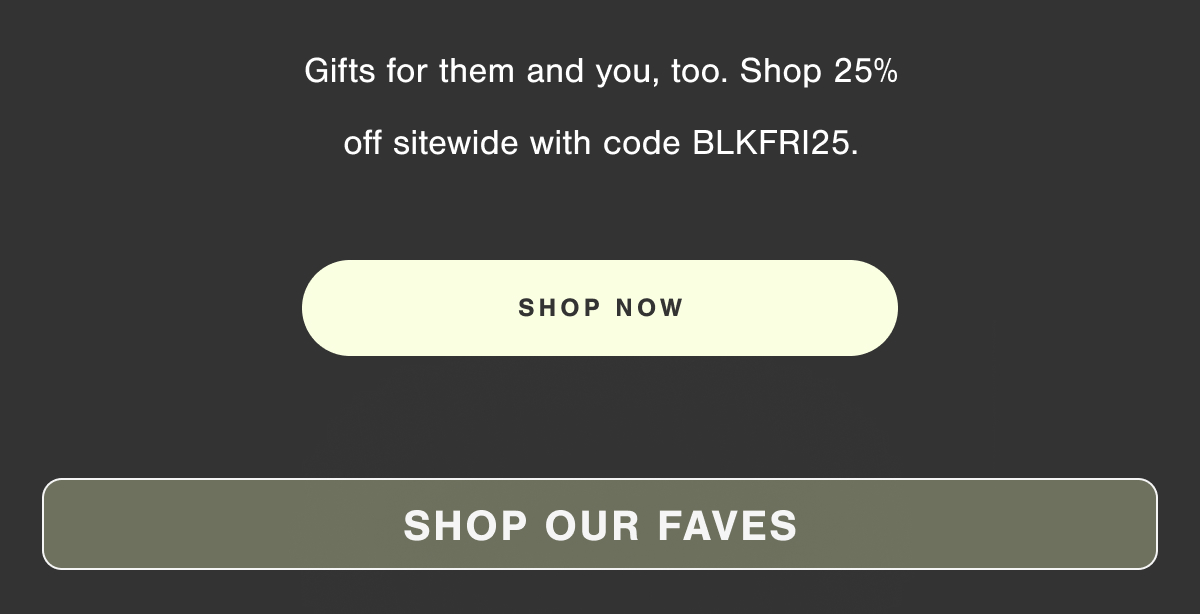 Gifts for them and you, too. Shop 25% off sitewide with code BLKFRI25.

SHOP NOW

SHOP OUR FAVES