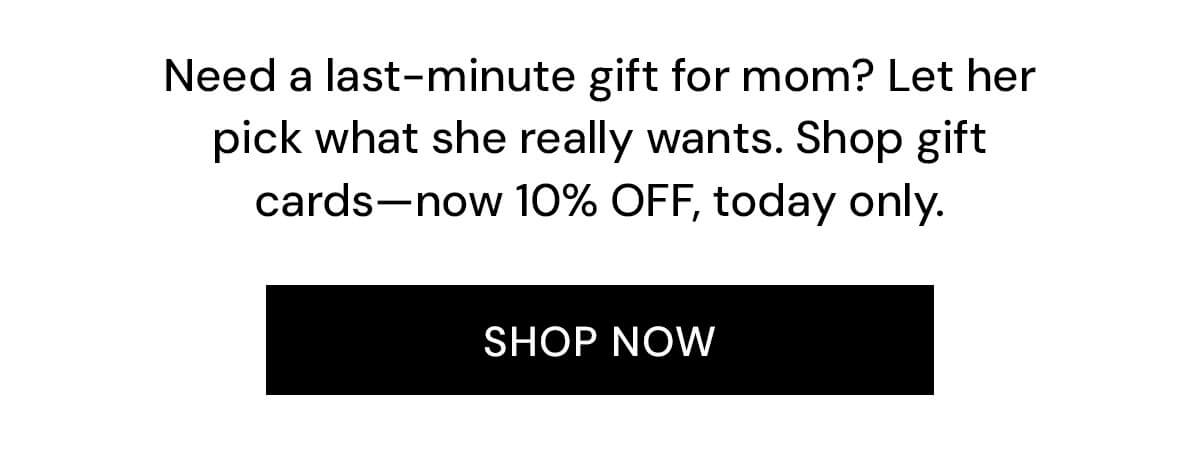 Need a last-minute gift for mom? Let her pick what she really wants. Shop gift cards—now 10% OFF, today only.

SHOP NOW