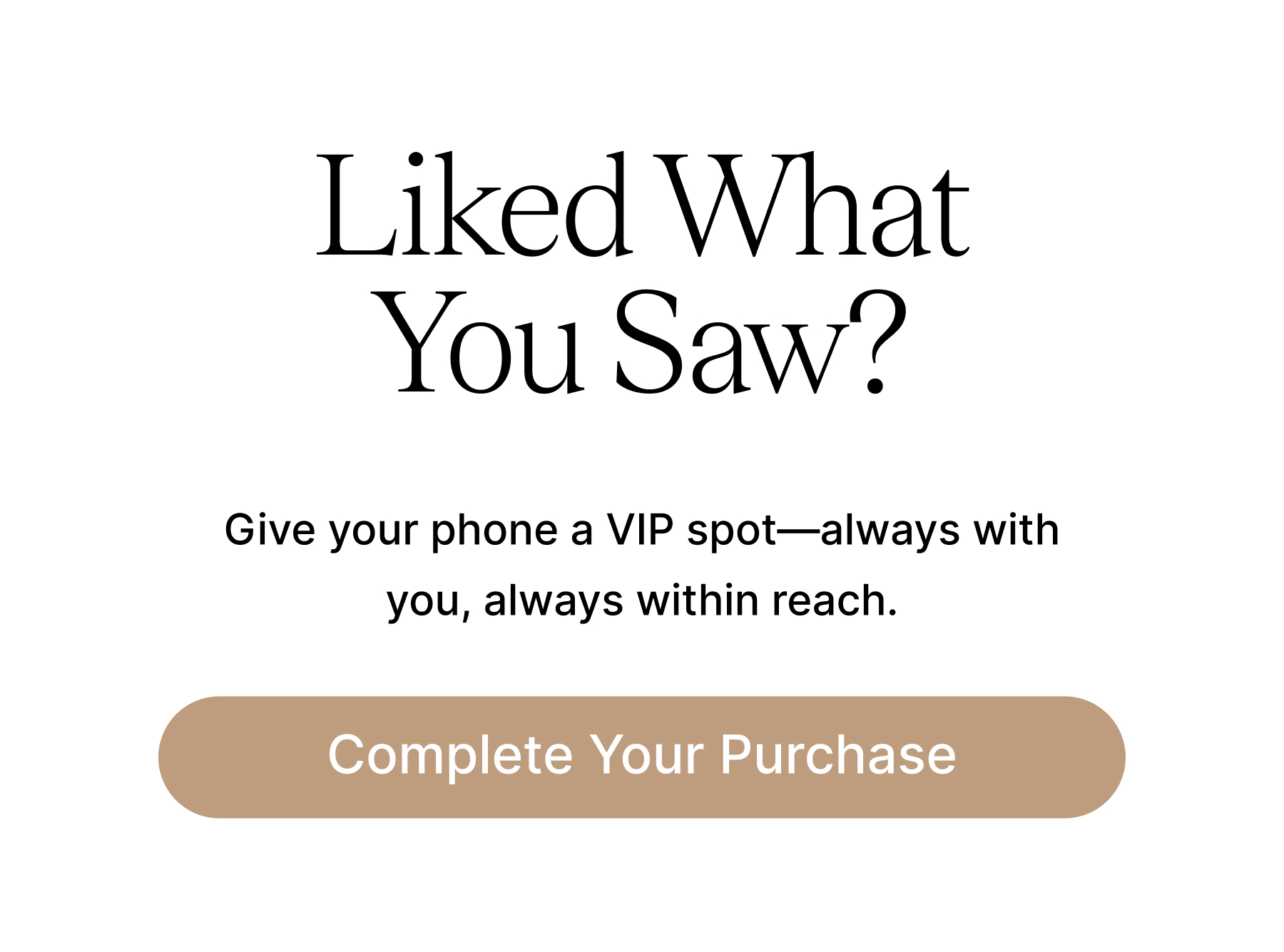 Liked What You Saw?

Give your phone a VIP spot—always with you, always within reach.

Complete Your Purchase