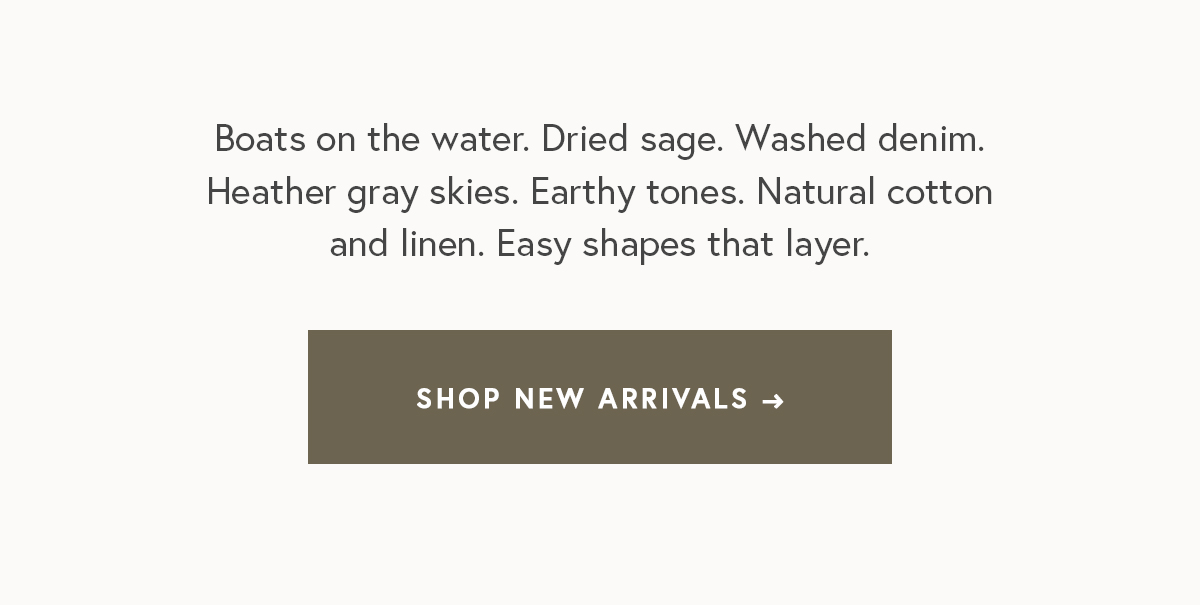 Boats on the water. Dried sage. Washed denim. Heather gray skies. Earthy tones. Natural cotton and linen. Easy shapes that layer.

SHOP NEW ARRIVALS →