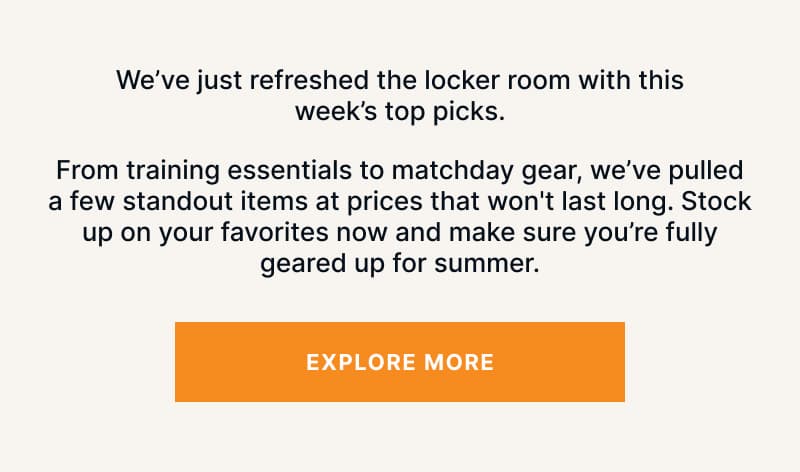 We’ve just refreshed the locker room with this week’s top picks.

From training essentials to matchday gear, we’ve pulled a few standout items at prices that won't last long. Stock up on your favorites now and make sure you’re fully geared up for summer.

EXPLORE MORE