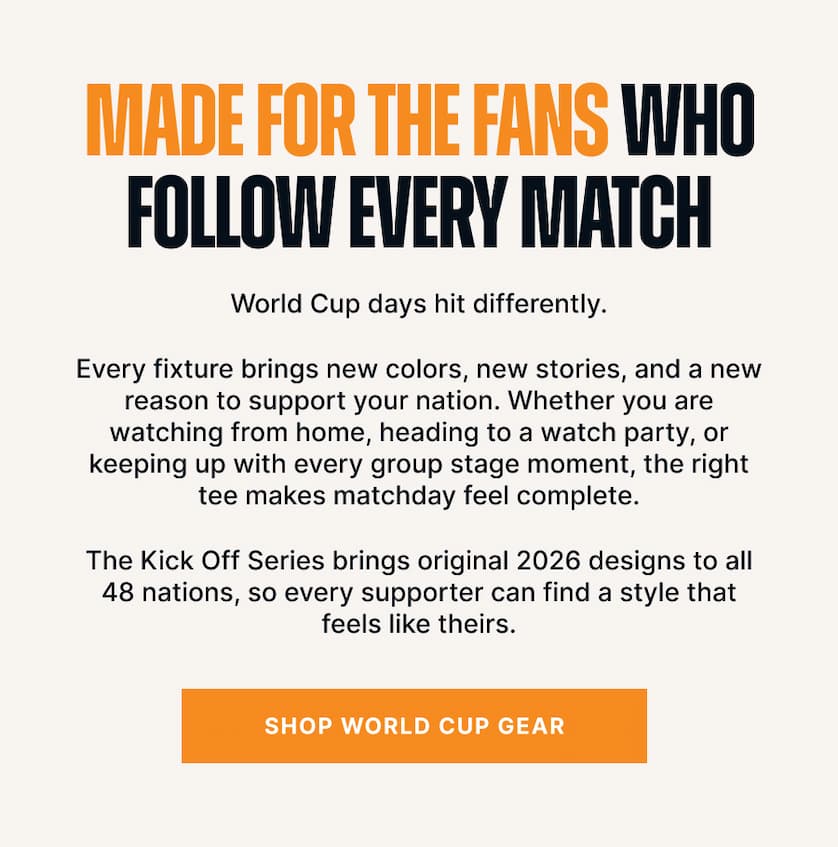 MADE FOR THE FANS WHO FOLLOW EVERY MATCH

World Cup days hit differently.

Every fixture brings new colors, new stories, and a new reason to support your nation. Whether you are watching from home, heading to a watch party, or keeping up with every group stage moment, the right tee makes matchday feel complete.

The Kick Off Series brings original 2026 designs to all 48 nations, so every supporter can find a style that feels like theirs.

SHOP WORLD CUP GEAR