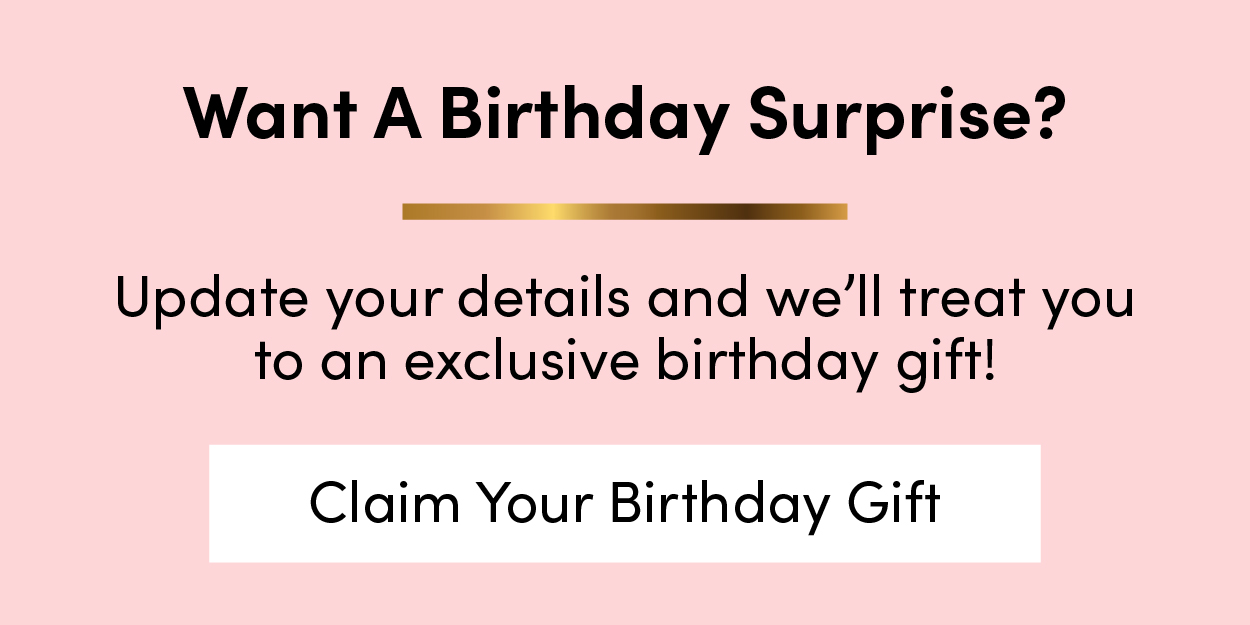 Want A Birthday Surprise?

Update your details and we’ll treat you to an exclusive birthday gift!

Claim Your Birthday Gift