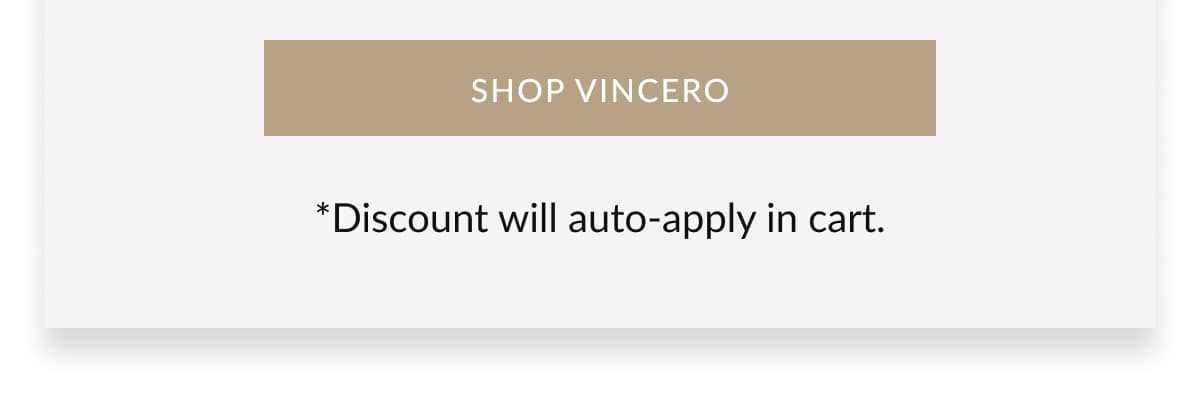 SHOP VINCERO

*Discount will auto-apply in cart.