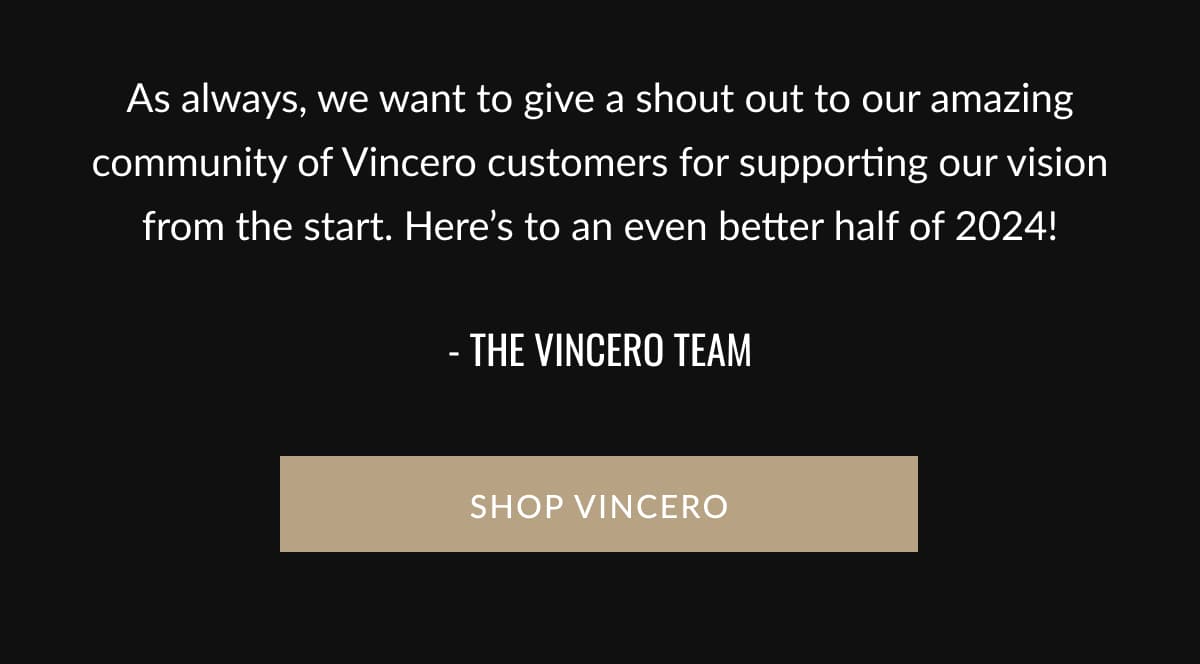 As always, we want to give a shout out to our amazing community of Vincero customers for supporting our vision from the start. Here’s to an even better half of 2024!

- THE VINCERO TEAM

SHOP VINCERO