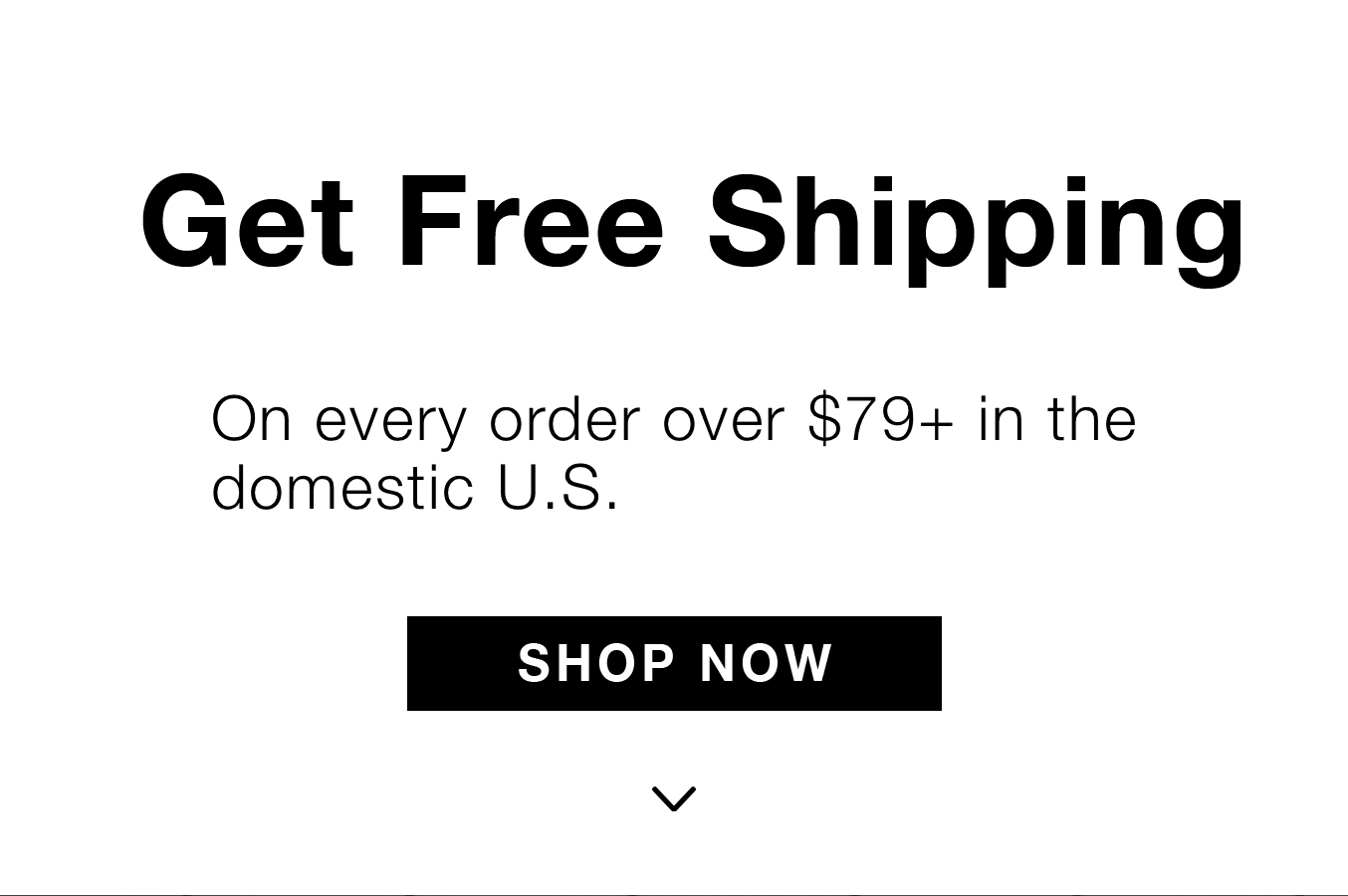 Get Free Shipping

On every order over \$79+ in the domestic U.S.

SHOP NOW