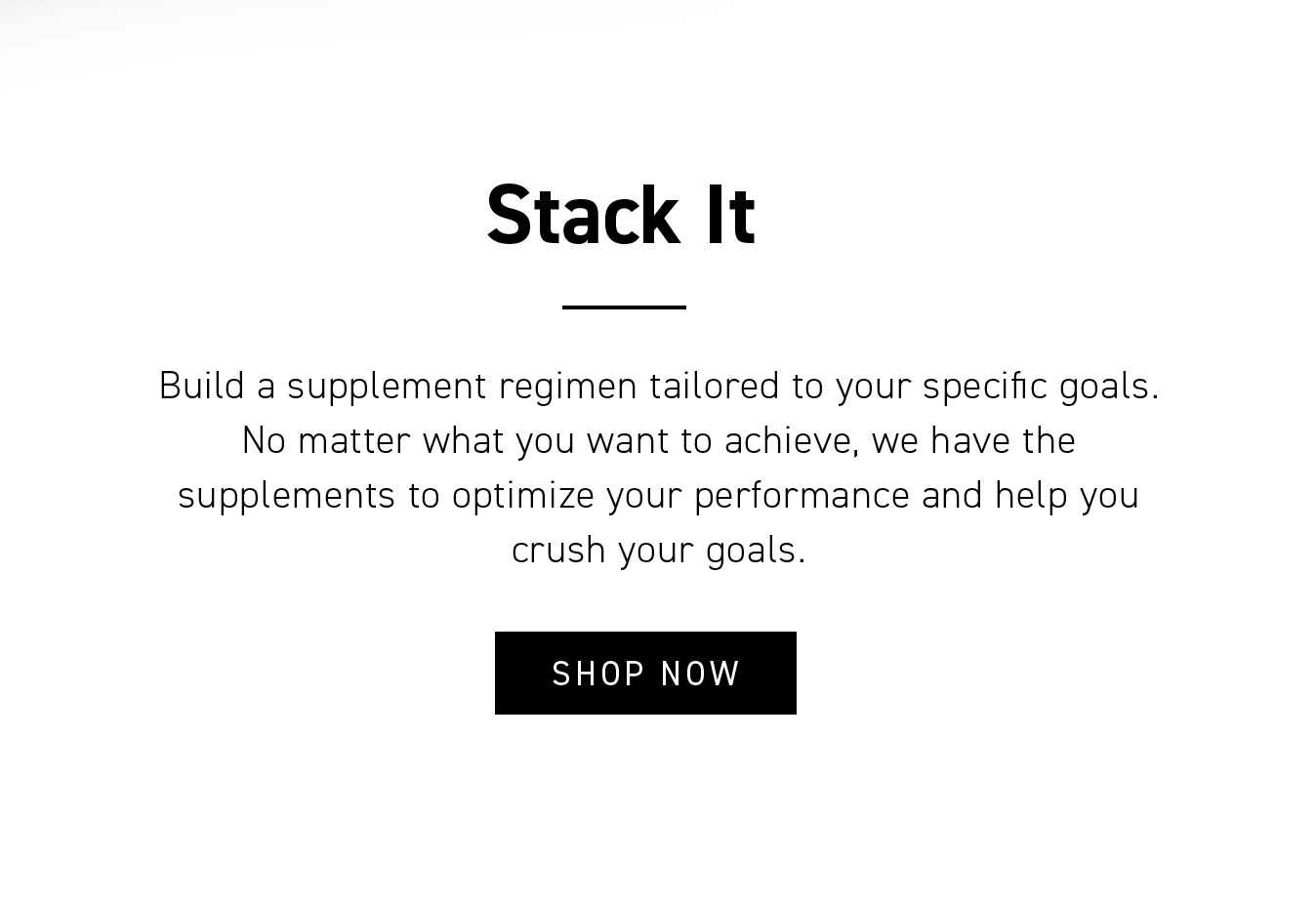 Stack It

Build a supplement regimen tailored to your specific goals. No matter what you want to achieve, we have the supplements to optimize your performance and help you crush your goals.

SHOP NOW