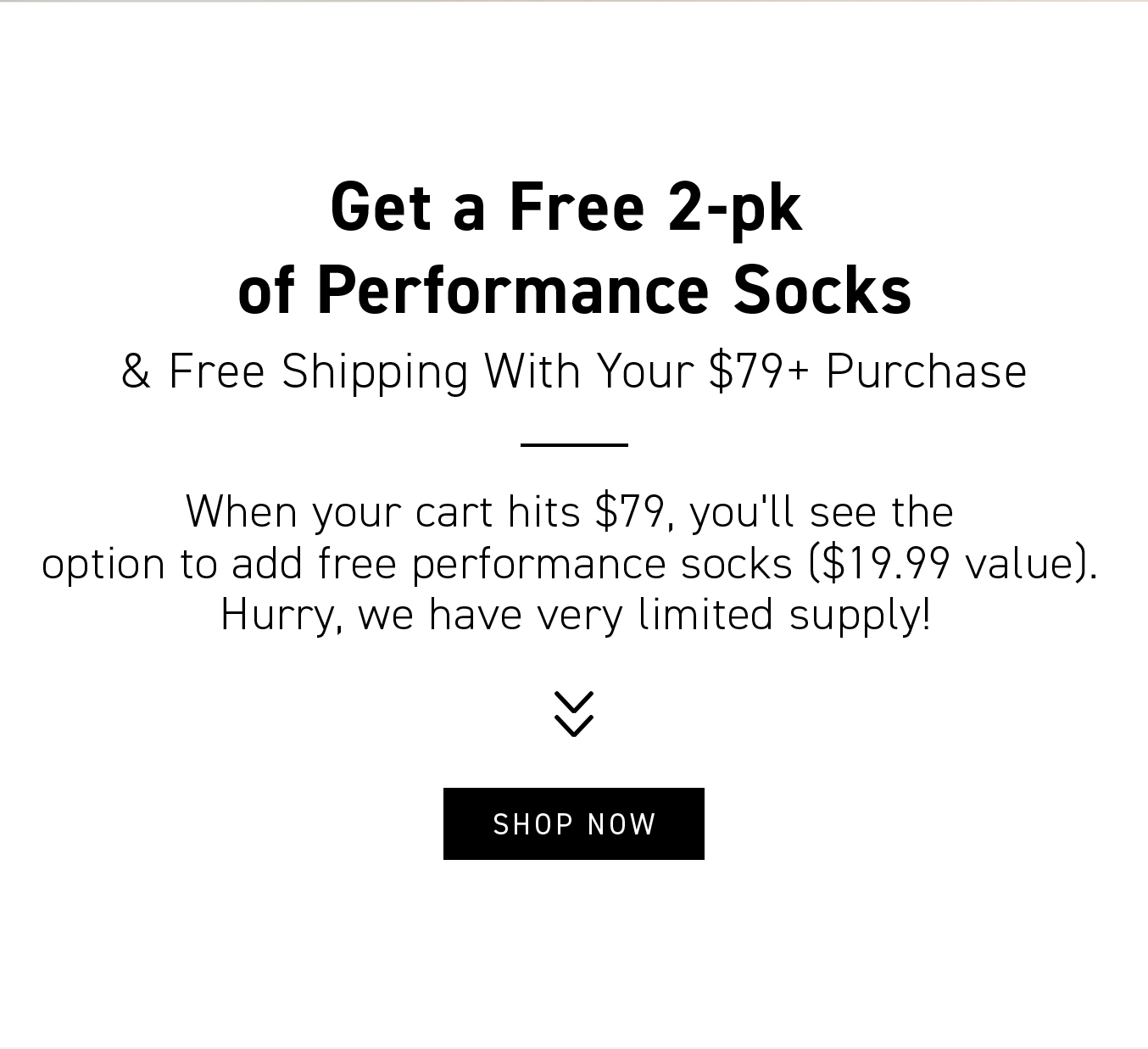 Get a Free 2-pk
of Performance Socks

& Free Shipping With Your \$79+ Purchase

When your cart hits \$79, you'll see the option to add free performance socks (\$19.99 value). Hurry, we have very limited supply!

SHOP NOW