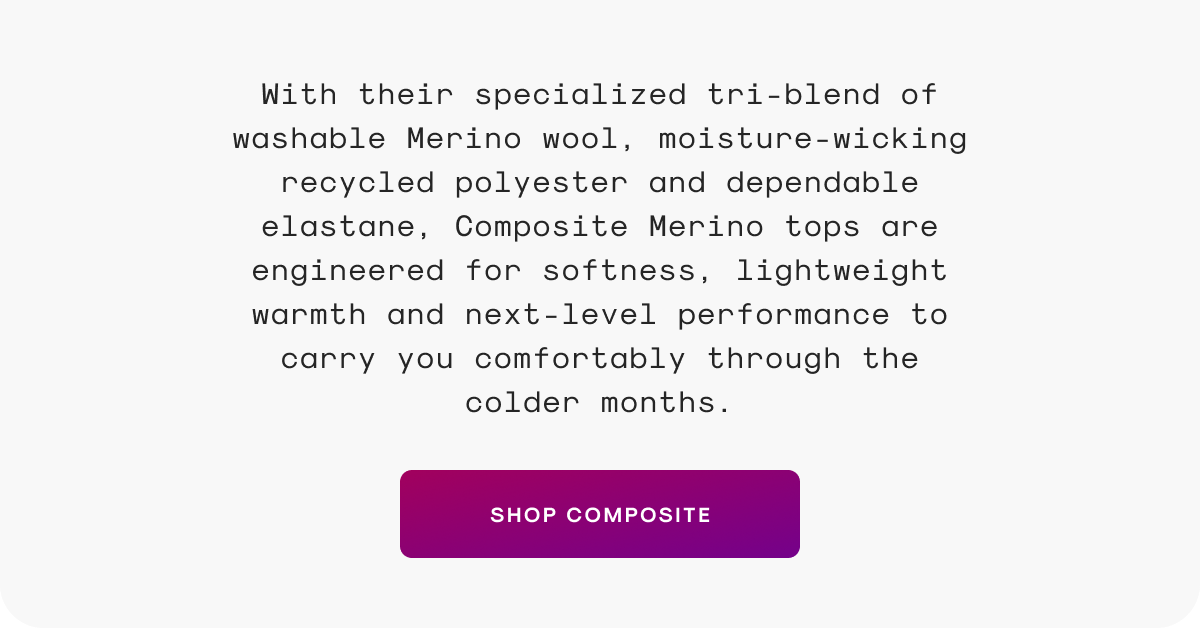 With their specialized tri-blend of washable Merino wool, moisture-wicking recycled polyester and dependable elastane, Composite Merino tops are engineered for softness, lightweight warmth and next-level performance to carry you comfortably through the colder months.

SHOP COMPOSITE