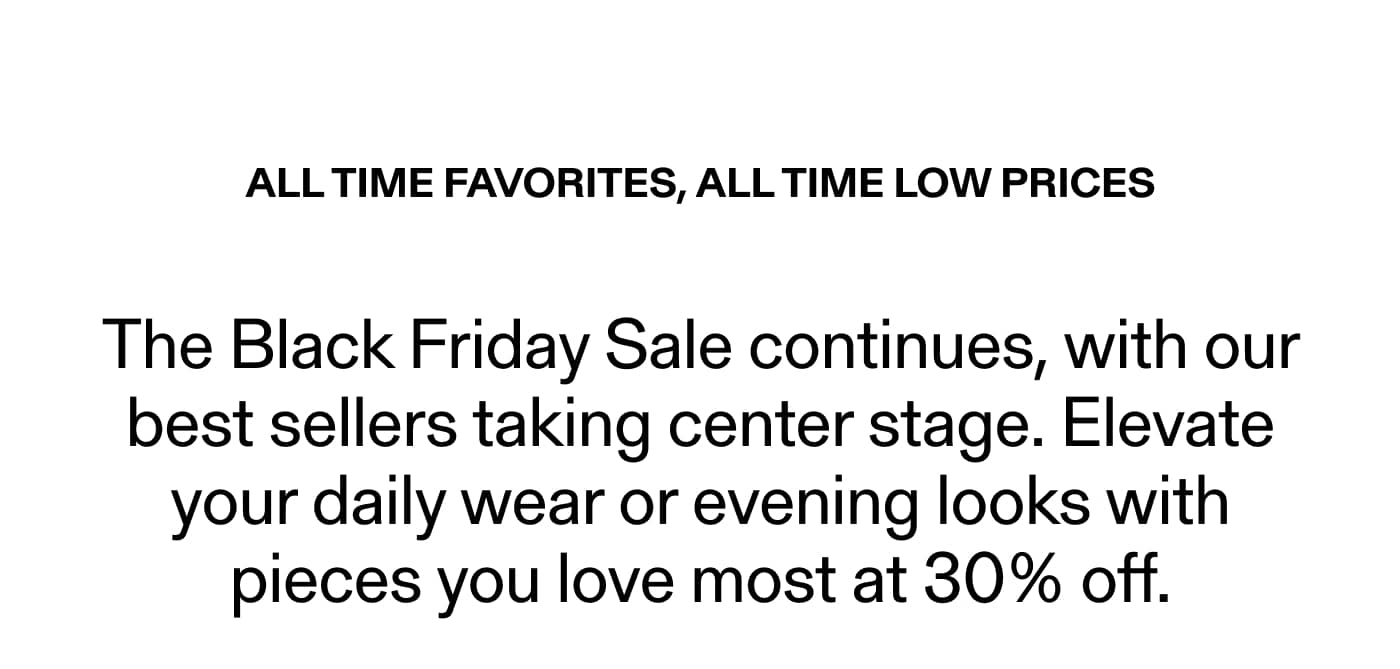 ALL TIME FAVORITES, ALL TIME LOW PRICES

The Black Friday Sale continues, with our best sellers taking center stage. Elevate your daily wear or evening looks with pieces you love most at 30% off.