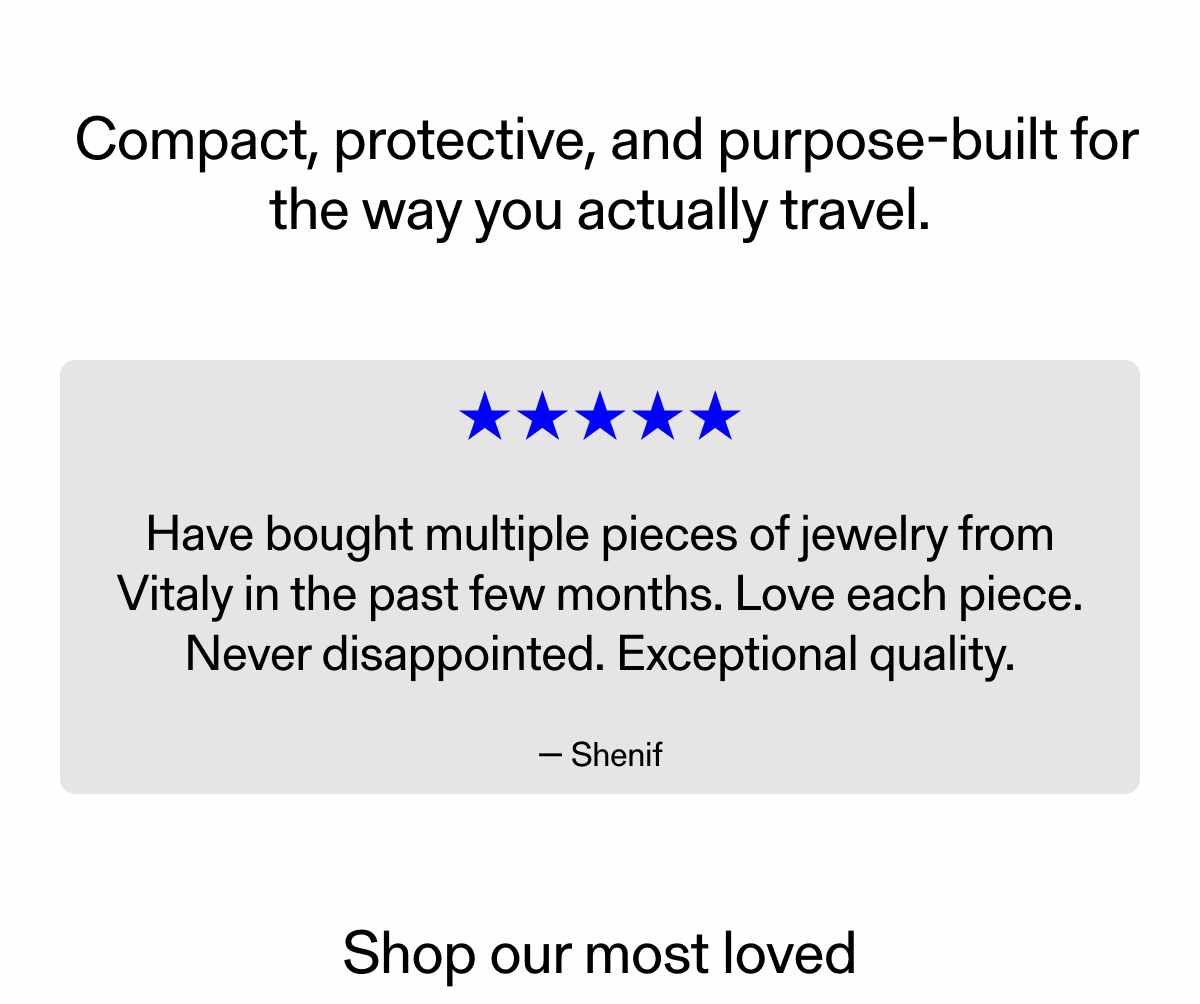 Compact, protective, and purpose-built for the way you actually travel.

★★★★★

Have bought multiple pieces of jewelry from Vitaly in the past few months. Love each piece. Never disappointed. Exceptional quality.

— Shenif

Shop our most loved