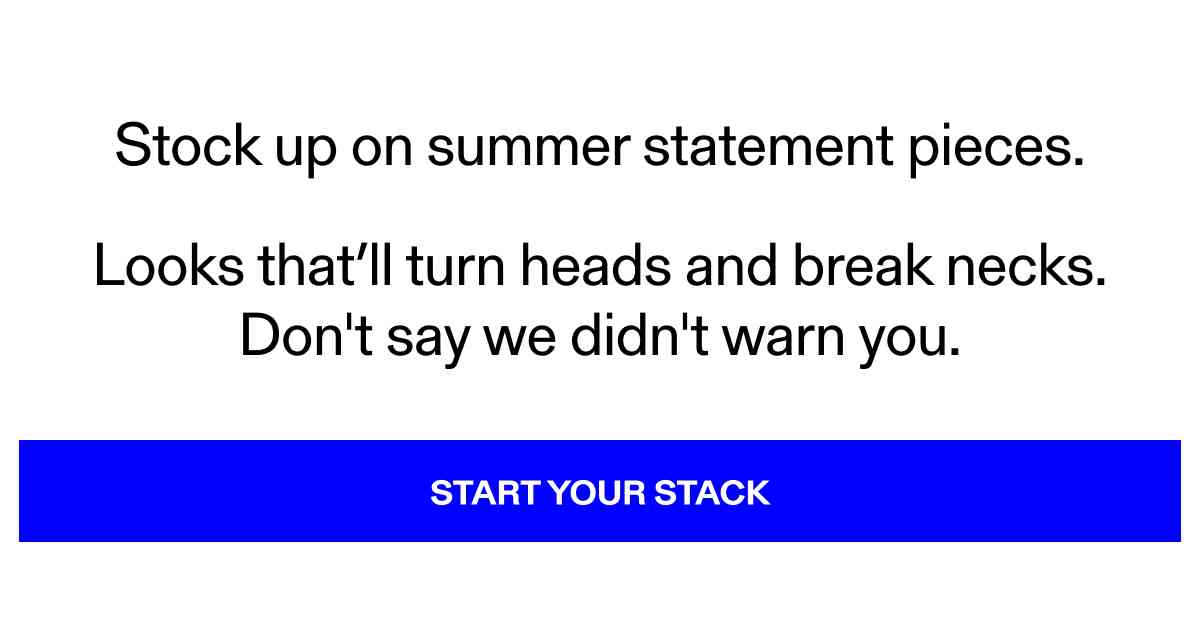 Stock up on summer statement pieces.

Looks that’ll turn heads and break necks. Don't say we didn't warn you.

START YOUR STACK