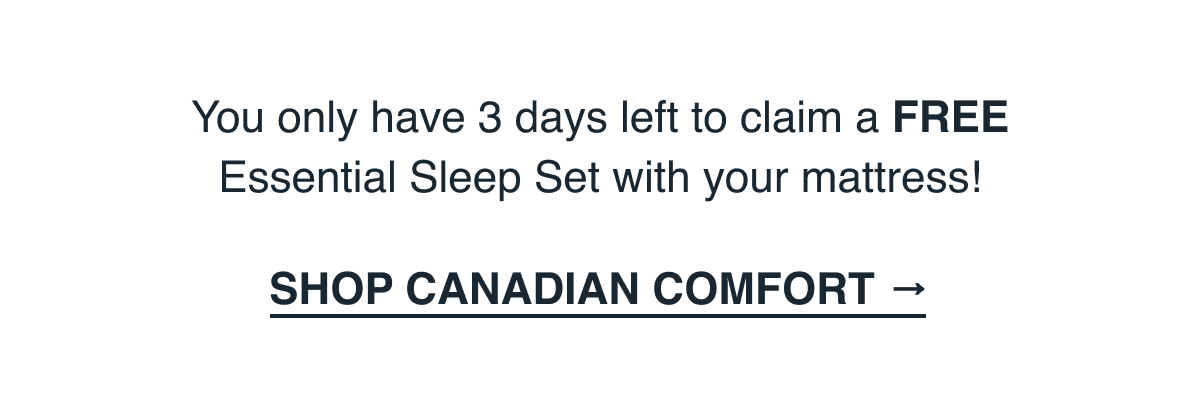 You only have 3 days left to claim a FREE Essential Sleep Set with your mattress!

SHOP CANADIAN COMFORT →