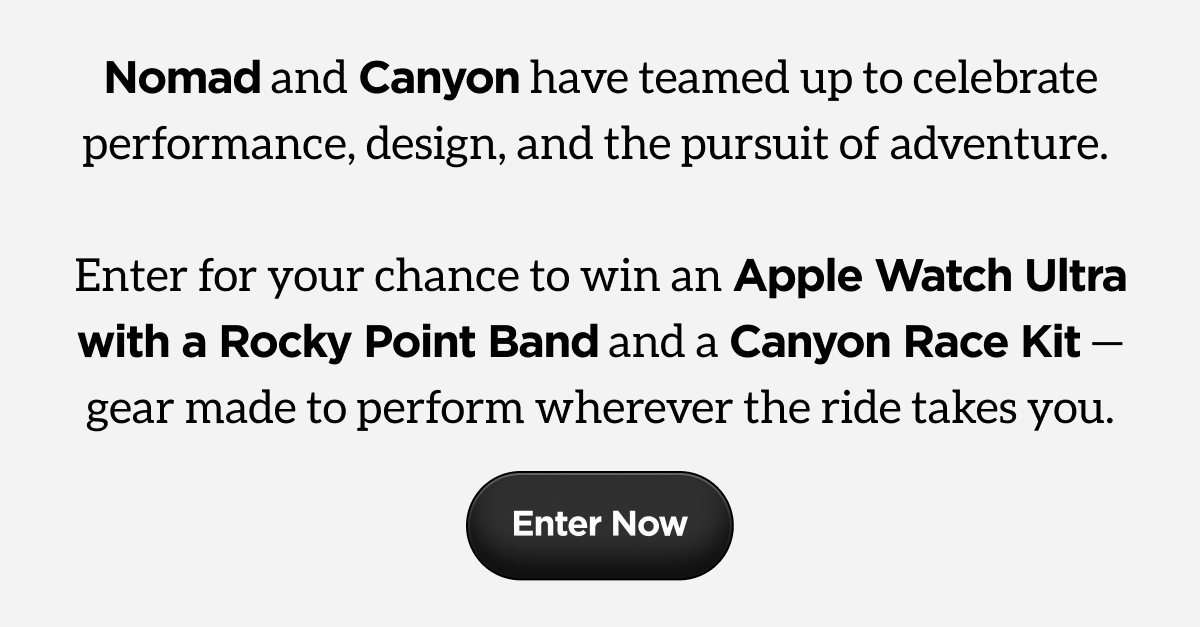 Nomad and Canyon have teamed up to celebrate performance, design, and the pursuit of adventure.

Enter for your chance to win an Apple Watch Ultra with a Rocky Point Band and a Canyon Race Kit — gear made to perform wherever the ride takes you.

Enter Now