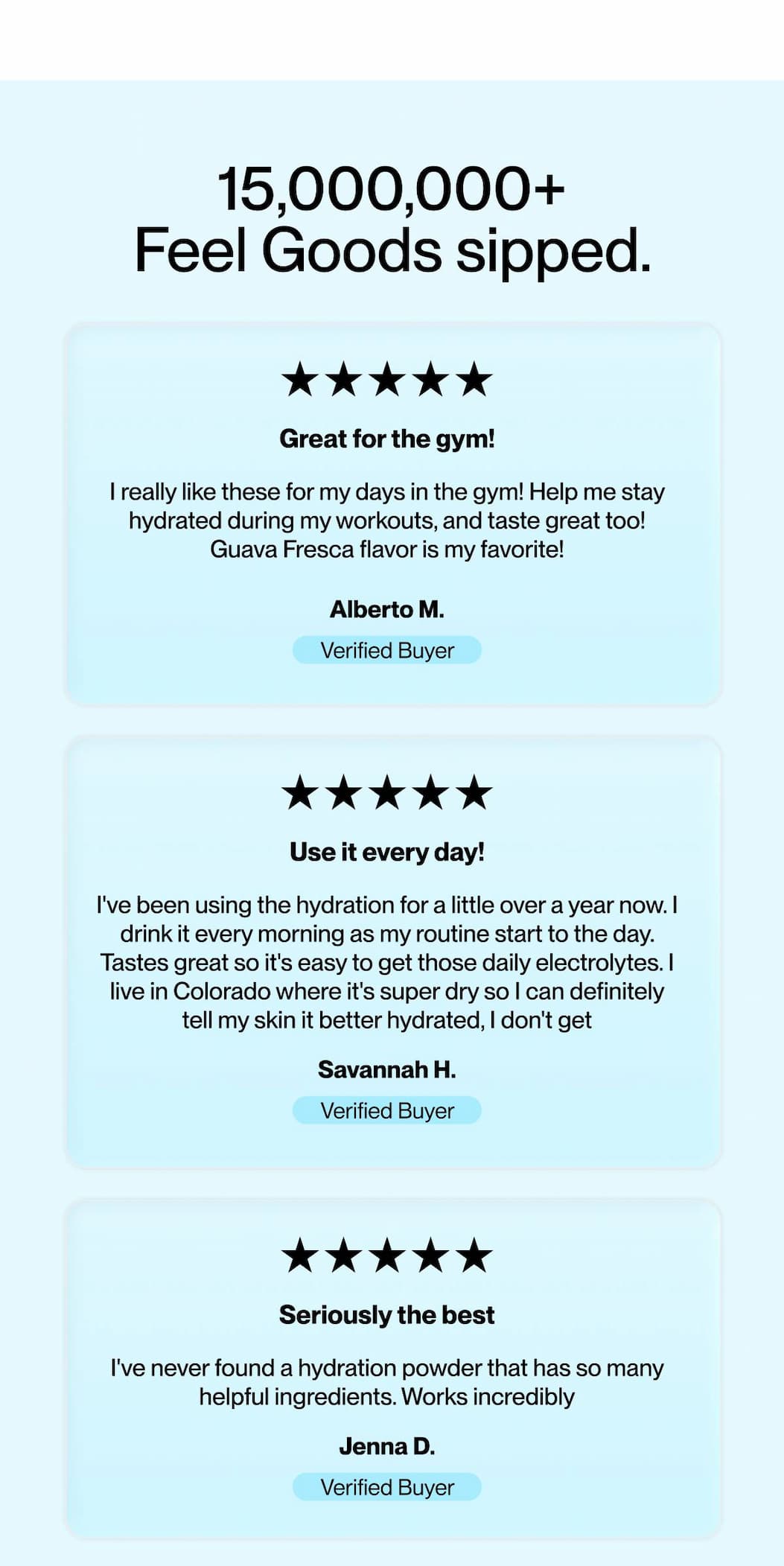 15,000,000+
Feel Goods sipped.

★★★★★

Great for the gym!

I really like these for my days in the gym! Help me stay hydrated during my workouts, and taste great too! Guava Fresca flavor is my favorite!

Alberto M.

Verified Buyer

★★★★★

Use it every day!

I've been using the hydration for a little over a year now. I drink it every morning as my routine start to the day. Tastes great so it's easy to get those daily electrolytes. I live in Colorado where it's super dry so I can definitely tell my skin it better hydrated, I don't get

Savannah H.

Verified Buyer

★★★★★

Seriously the best

I've never found a hydration powder that has so many helpful ingredients. Works incredibly

Jenna D.

Verified Buyer