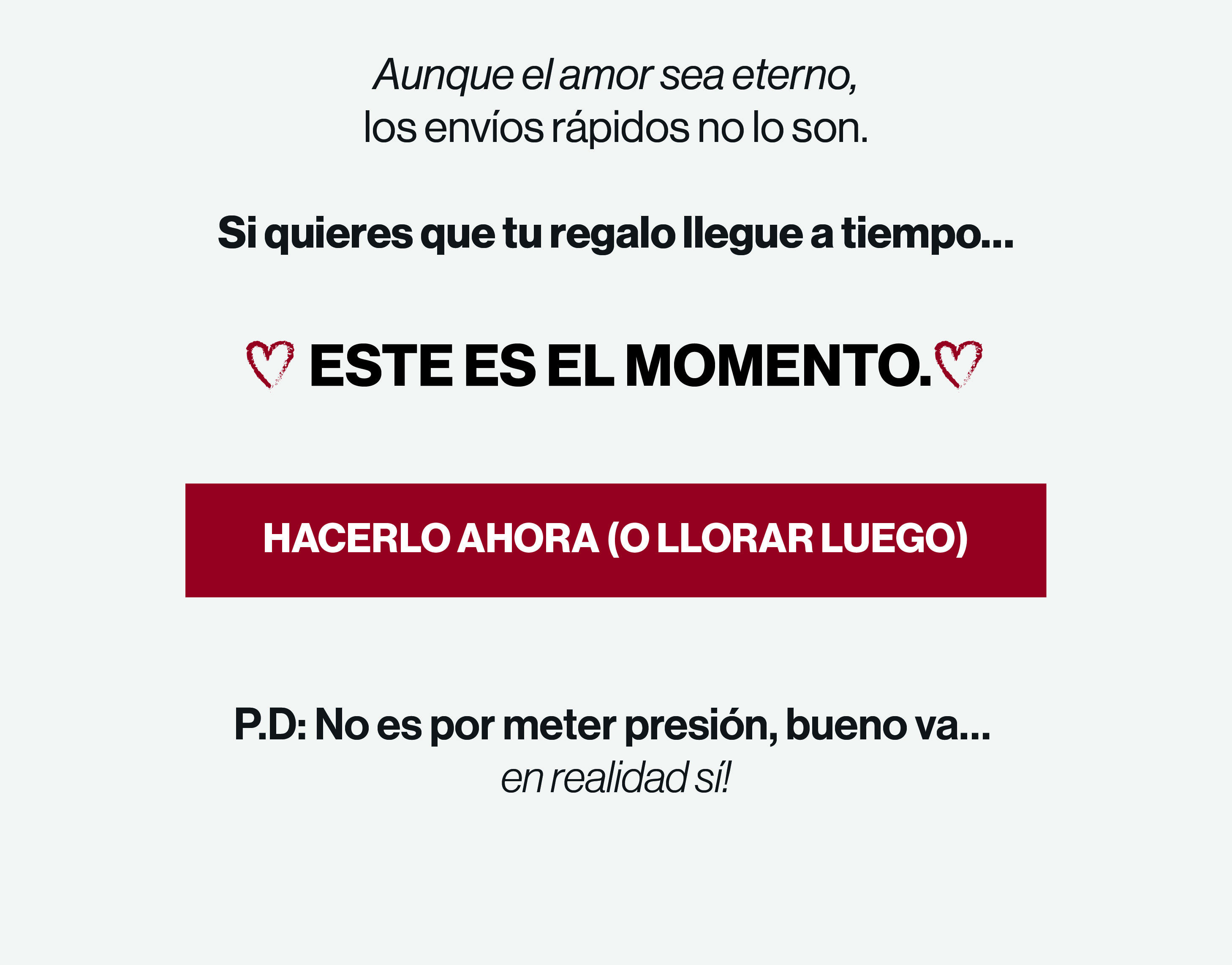 Aunque el amor sea eterno, los envíos rápidos no lo son.

Si quieres que tu regalo llegue a tiempo...

ESTE ES EL MOMENTO.

HACERLO AHORA (O LLORAR LUEGO)

P.D: No es por meter presión, bueno va... en realidad sí!